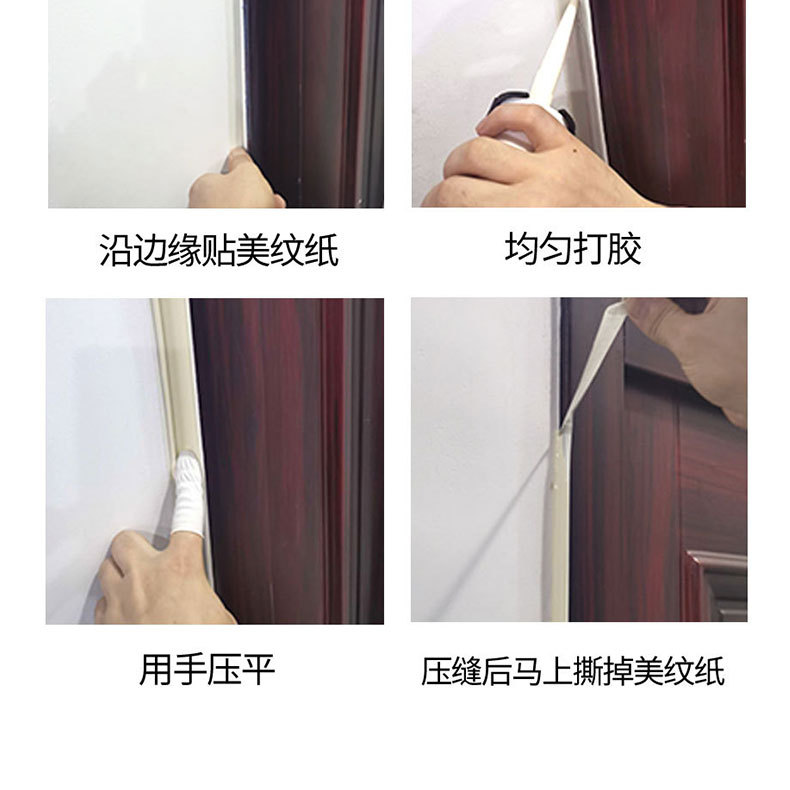 沿边缘贴美纹纸

均匀打胶

用手压平

压缝后马上撕掉美纹纸