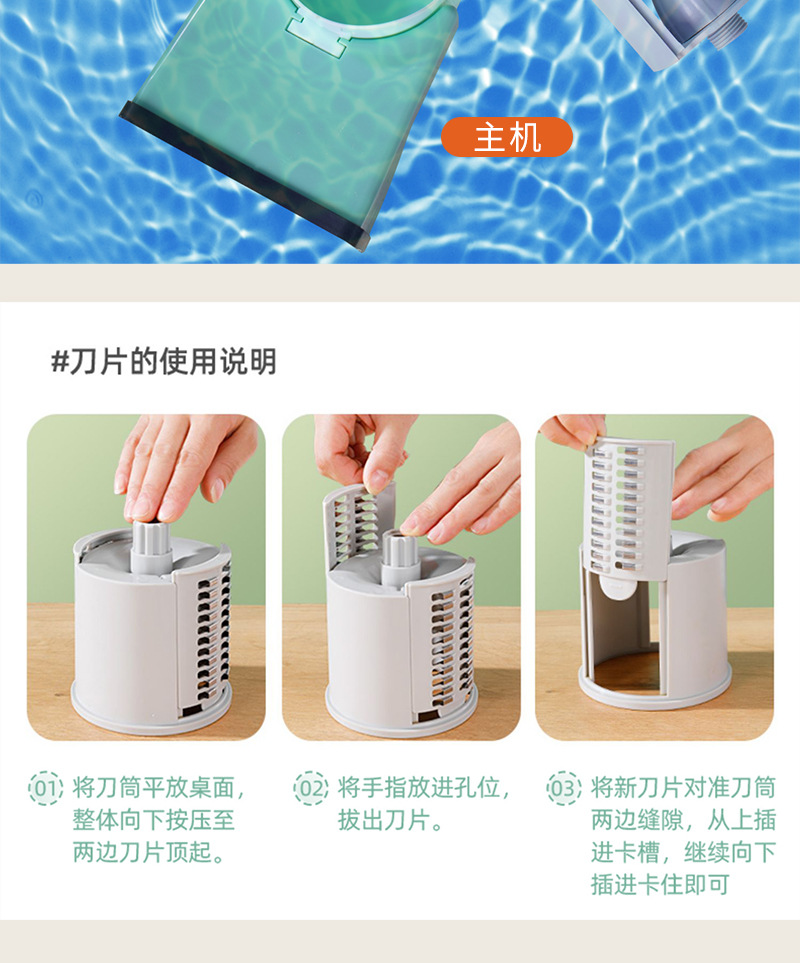 主机

#刀片的使用说明

01 将刀筒平放桌面，整体向下按压至两边刀片顶起。

02 将手指放进孔位，拔出刀片。

03 将新刀片对准刀筒两边缝隙，从上插进卡槽，继续向下插进卡住即可