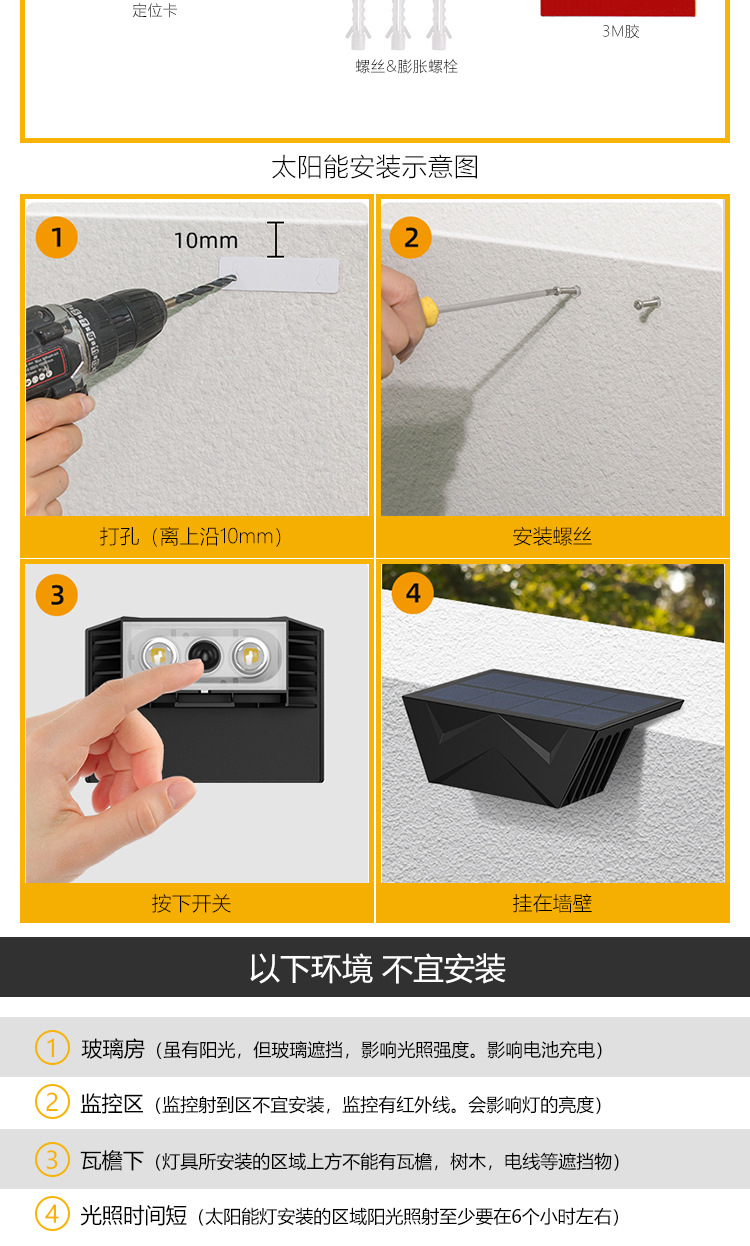 定位卡

螺丝&膨胀螺栓

3M胶

太阳能安装示意图

1
10mm

打孔（离上沿10mm）

2

安装螺丝

3

按下开关

4

挂在墙壁

以下环境 不宜安装

1 玻璃房（虽有阳光，但玻璃遮挡，影响光照强度。影响电池充电）

2 监控区（监控射到区不宜安装，监控有红外线。会影响灯的亮度）

3 瓦檐下（灯具所安装的区域上方不能有瓦檐，树木，电线等遮挡物）

4 光照时间短（太阳能灯安装的区域阳光照射至少要在6个小时左右）