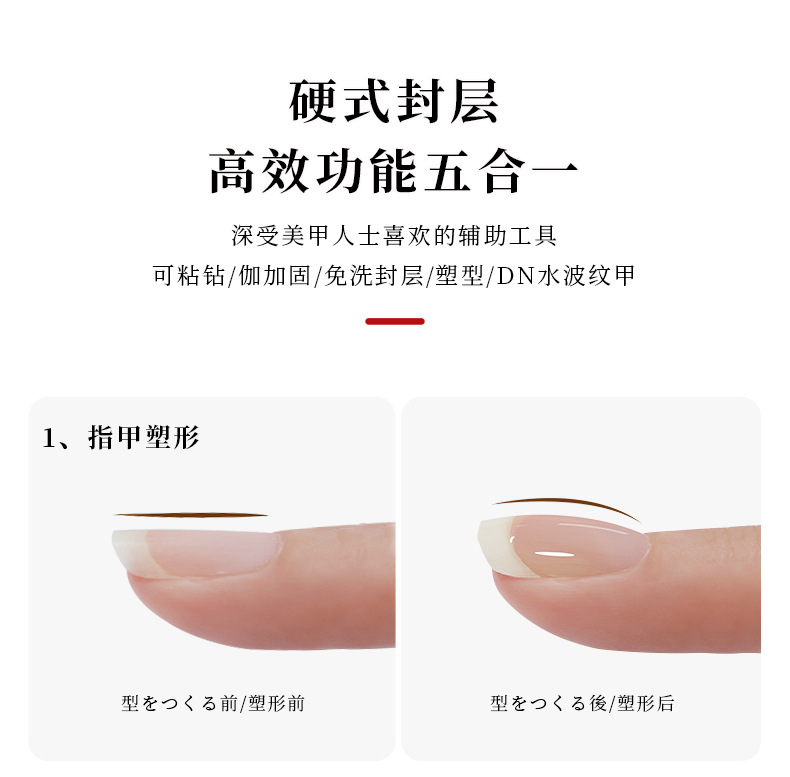 硬式封层
高效功能五合一

深受美甲人士喜欢的辅助工具
可粘钻/伽加固/免洗封层/塑型/DN水波纹甲

1、指甲塑形

型をつくる前/塑形前

型をつくる後/塑形后