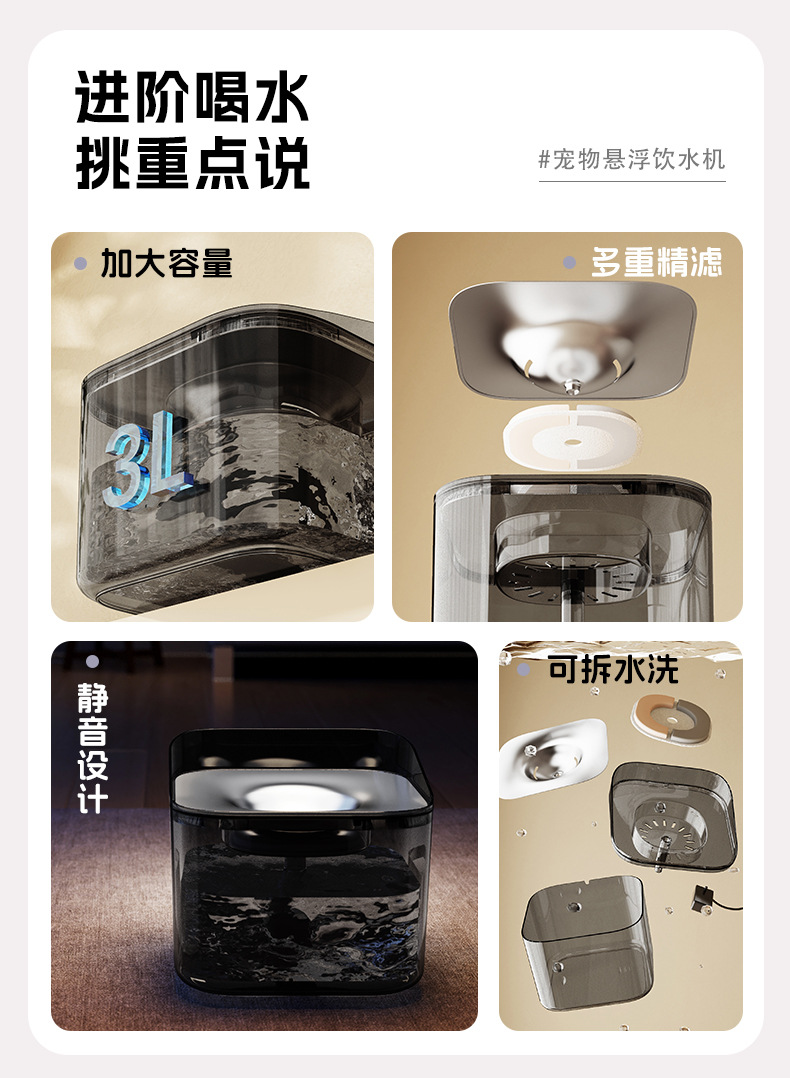 进阶喝水
挑重点说

#宠物悬浮饮水机

加大容量

3L

多重精滤

静音设计

可拆水洗