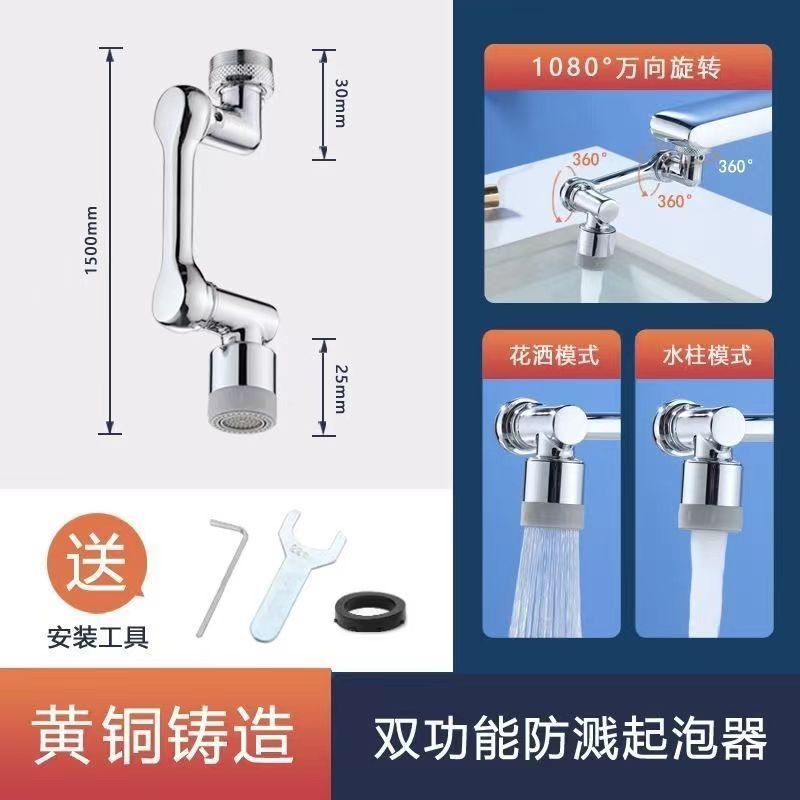 1500mm

30mm

25mm

1080°万向旋转

360°

360°

360°

花洒模式

水柱模式

送

安装工具

黄铜铸造

双功能防溅起泡器