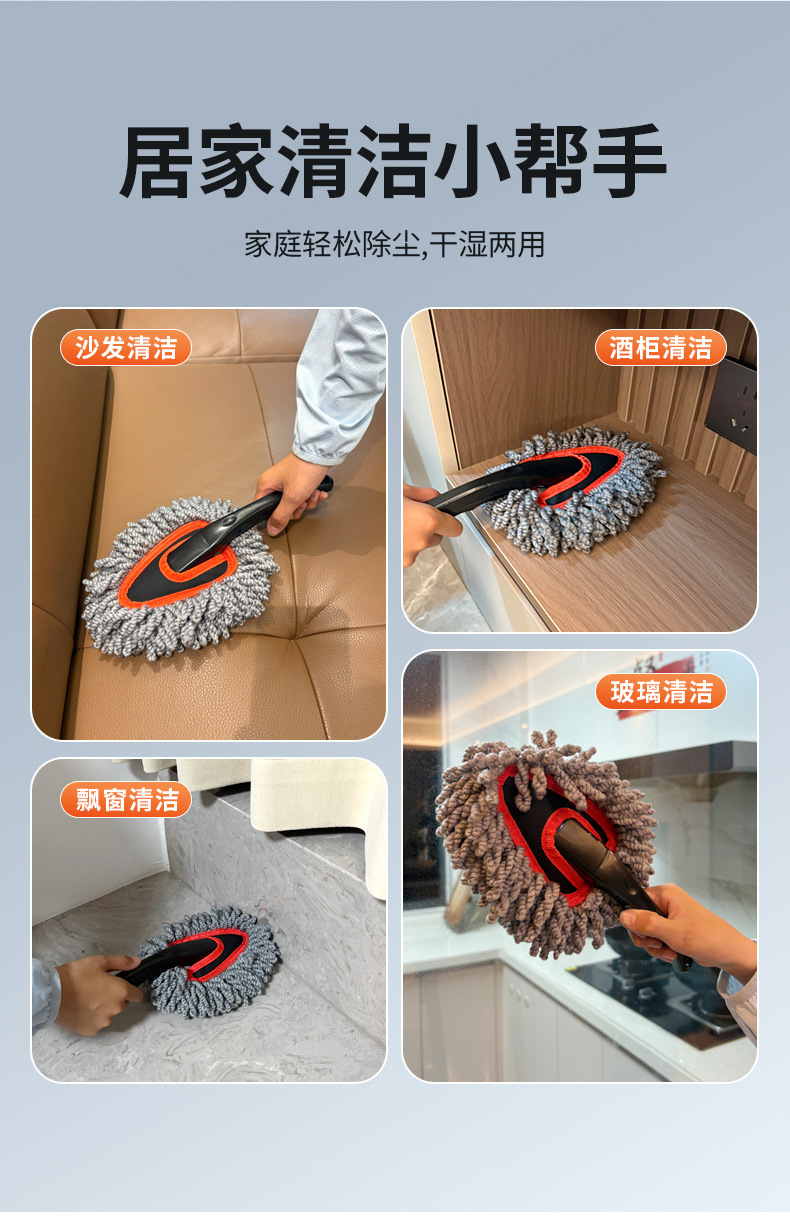 居家清洁小帮手

家庭轻松除尘,干湿两用

沙发清洁

酒柜清洁

飘窗清洁

玻璃清洁