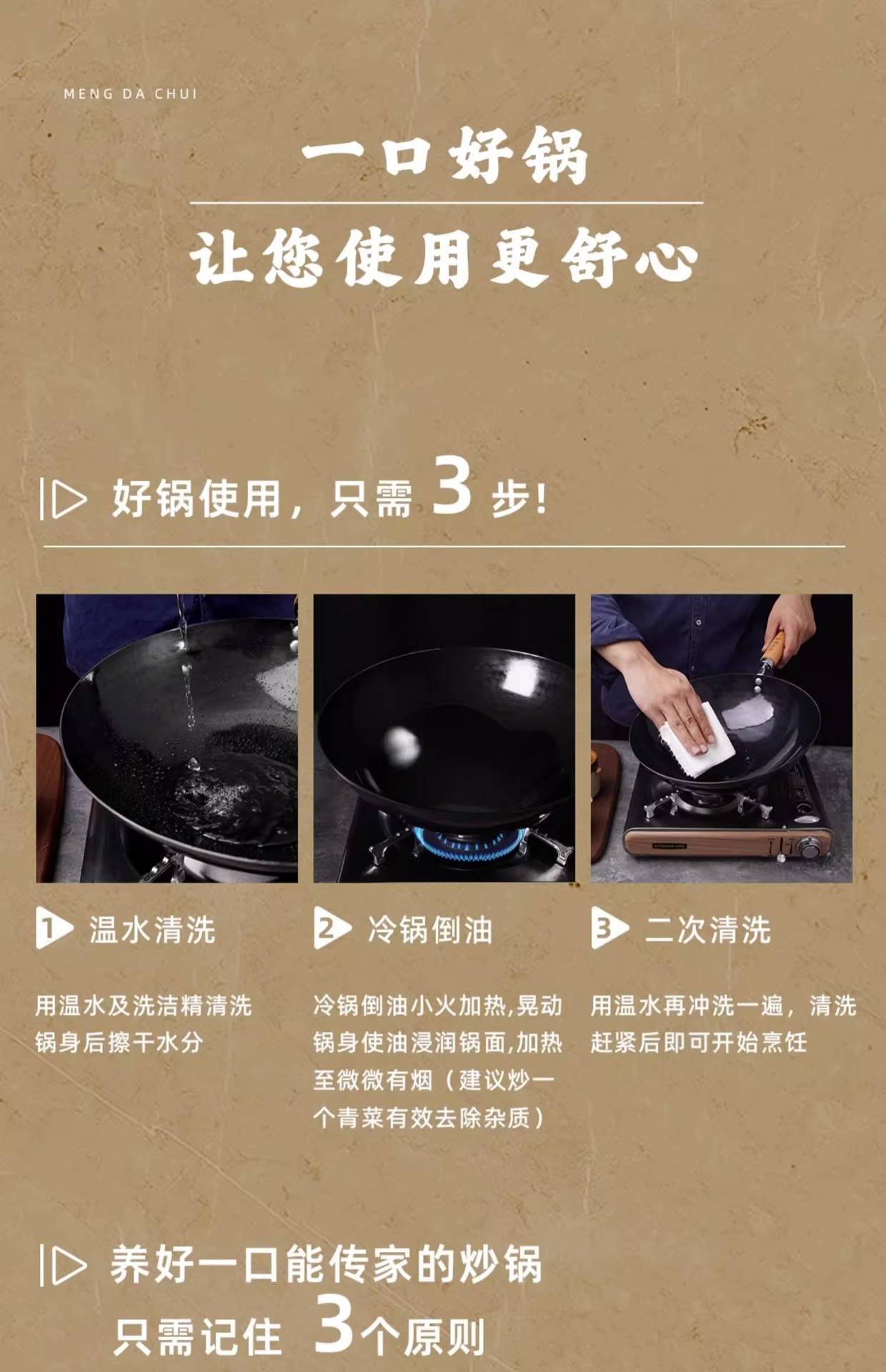 MENG DA CHUI

一口好锅

让您使用更舒心

好锅使用，只需 3 步！

1 温水清洗

用温水及洗洁精清洗锅身后擦干水分

2 冷锅倒油

冷锅倒油小火加热,晃动锅身使油浸润锅面,加热至微微有烟（建议炒一个青菜有效去除杂质）

3 二次清洗

用温水再冲洗一遍，清洗赶紧后即可开始烹饪

养好一口能传家的炒锅
只需记住 3个原则