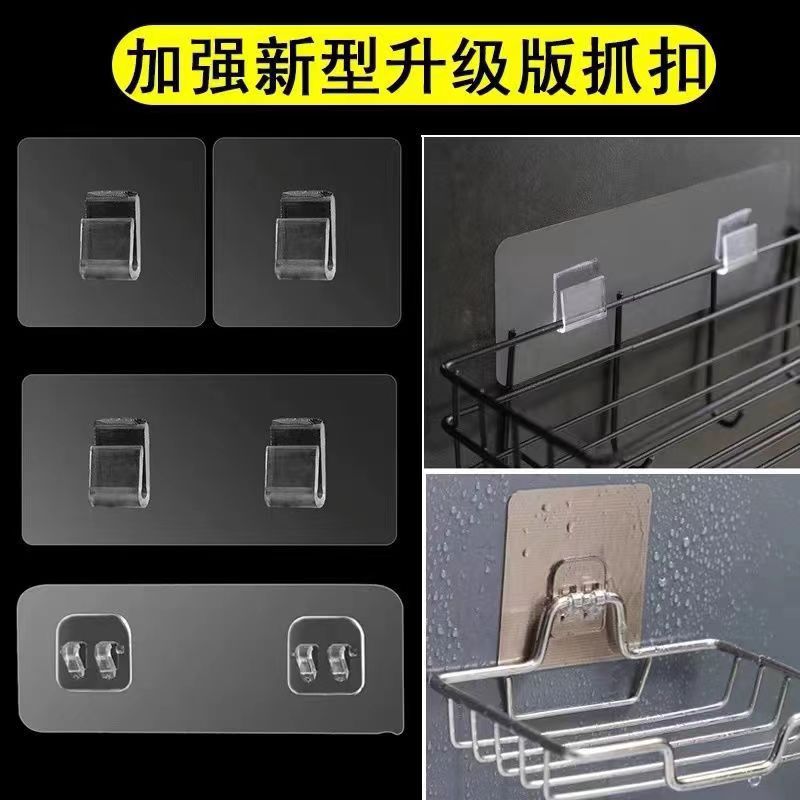 加强新型升级版抓扣