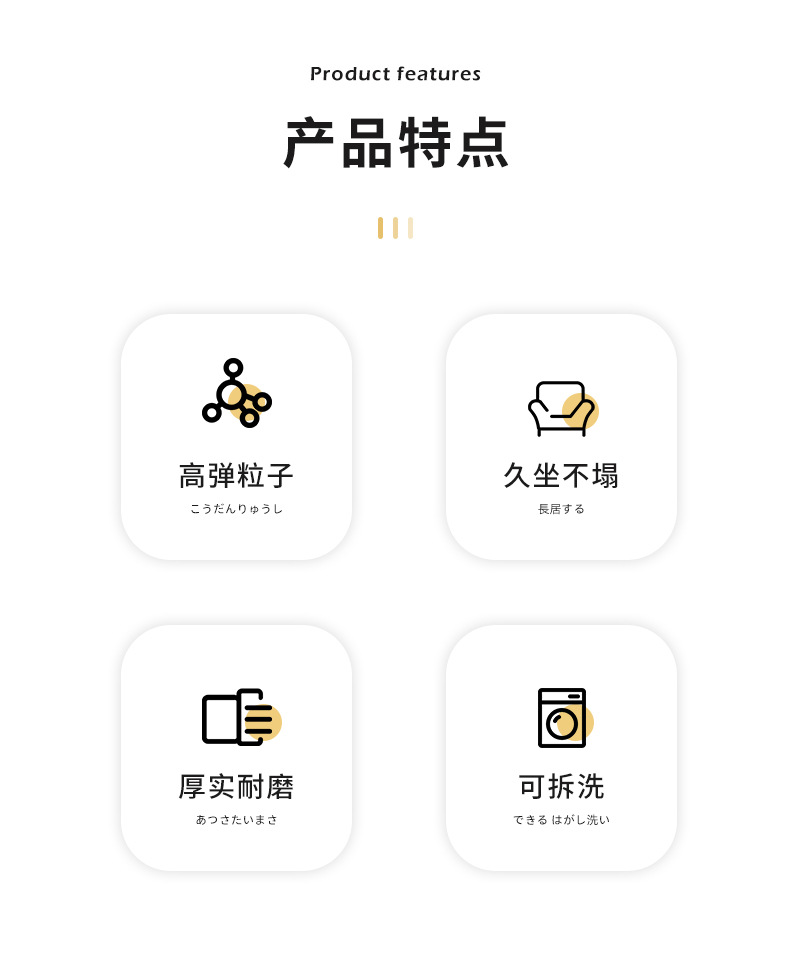 Product features

产品特点

高弹粒子
こうだんりゅうし

久坐不塌
長居する

厚实耐磨
あつさたいまさ

可拆洗
できる はがし洗い