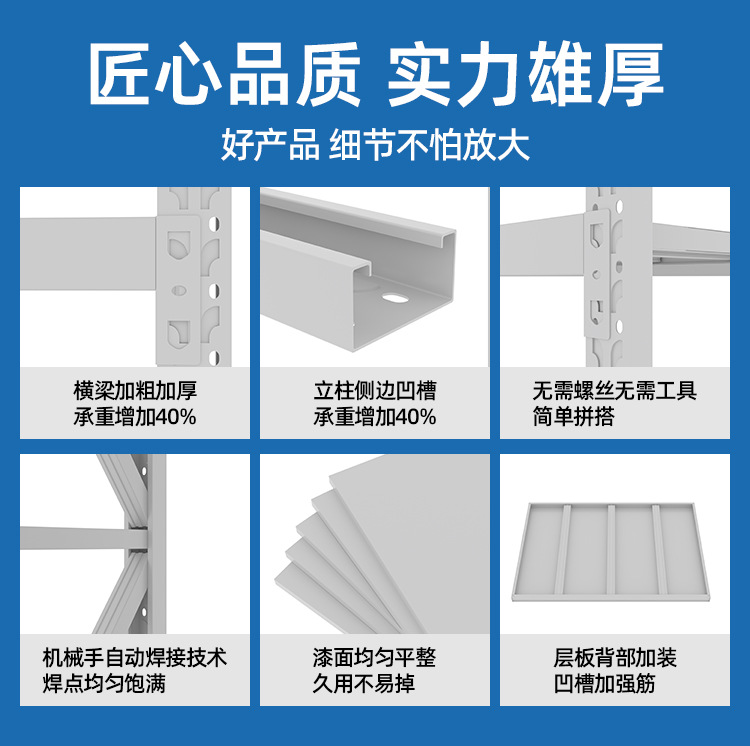 匠心品质 实力雄厚

好产品 细节不怕放大

横梁加粗加厚
承重增加40%

立柱侧边凹槽
承重增加40%

无需螺丝无需工具
简单拼搭

机械手自动焊接技术
焊点均匀饱满

漆面均匀平整
久用不易掉

层板背部加装
凹槽加强筋