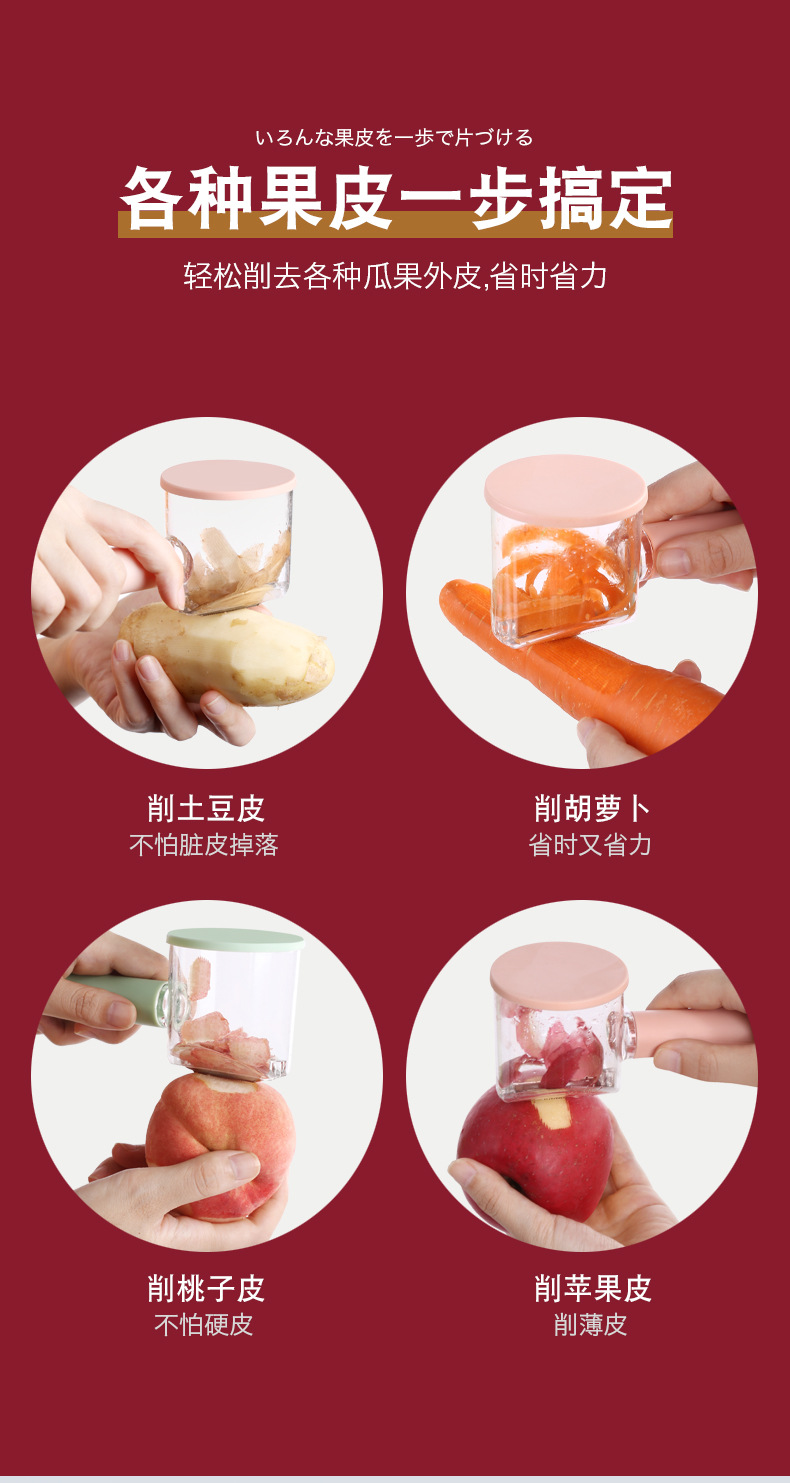 いろんな果皮を一歩で片づける

各种果皮一步搞定

轻松削去各种瓜果外皮,省时省力

削土豆皮
不怕脏皮掉落

削胡萝卜
省时又省力

削桃子皮
不怕硬皮

削苹果皮
削薄皮