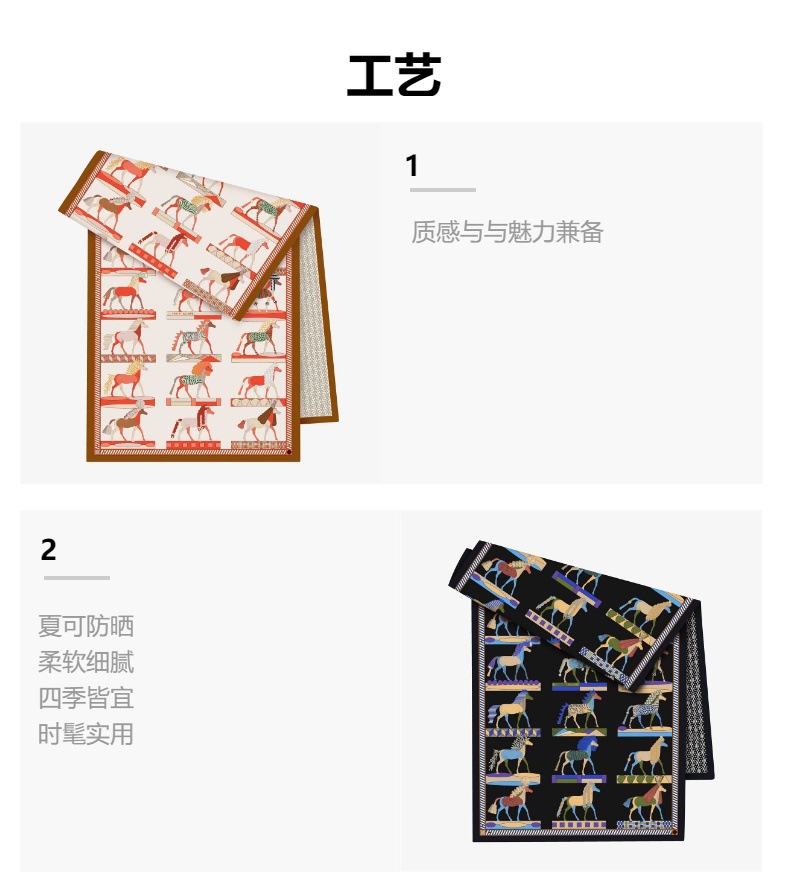 工艺

1

质感与与魅力兼备

2

夏可防晒
柔软细腻
四季皆宜
时髦实用