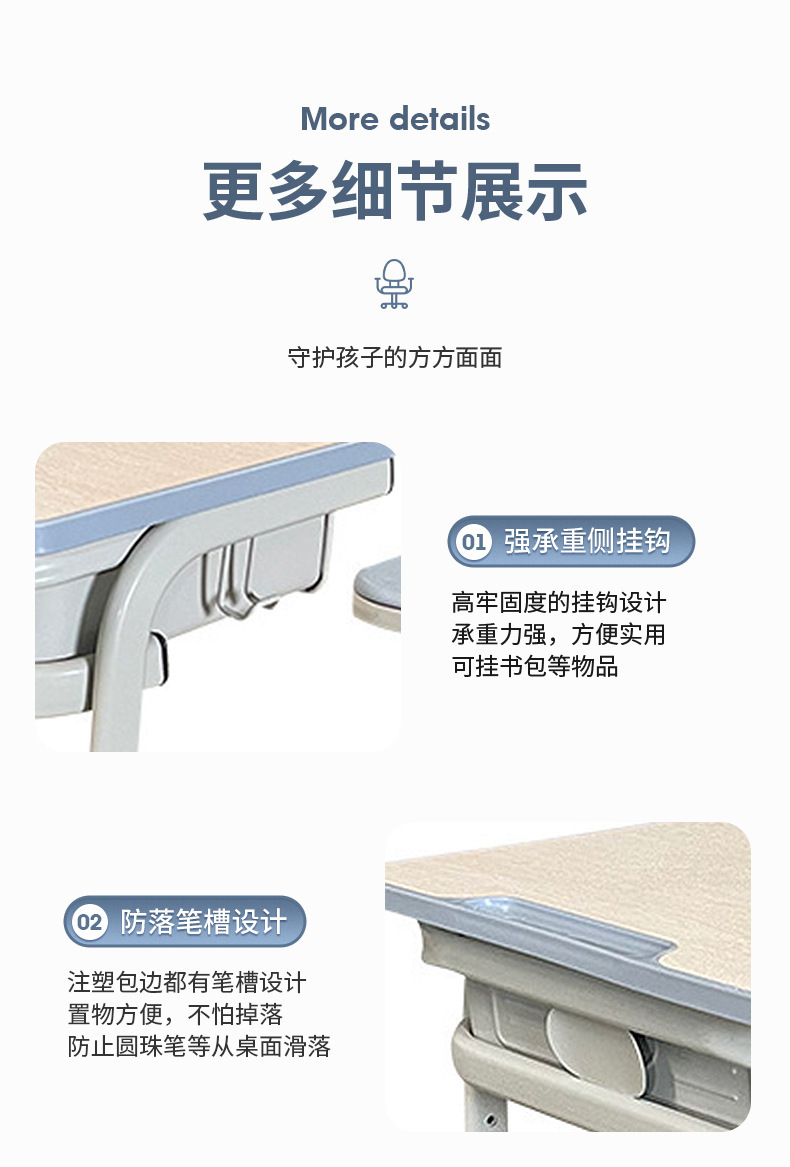 More details

更多细节展示

守护孩子的方方面面

01 强承重侧挂钩

高牢固度的挂钩设计
承重力强，方便实用
可挂书包等物品

02 防落笔槽设计

注塑包边都有笔槽设计
置物方便，不怕掉落
防止圆珠笔等从桌面滑落