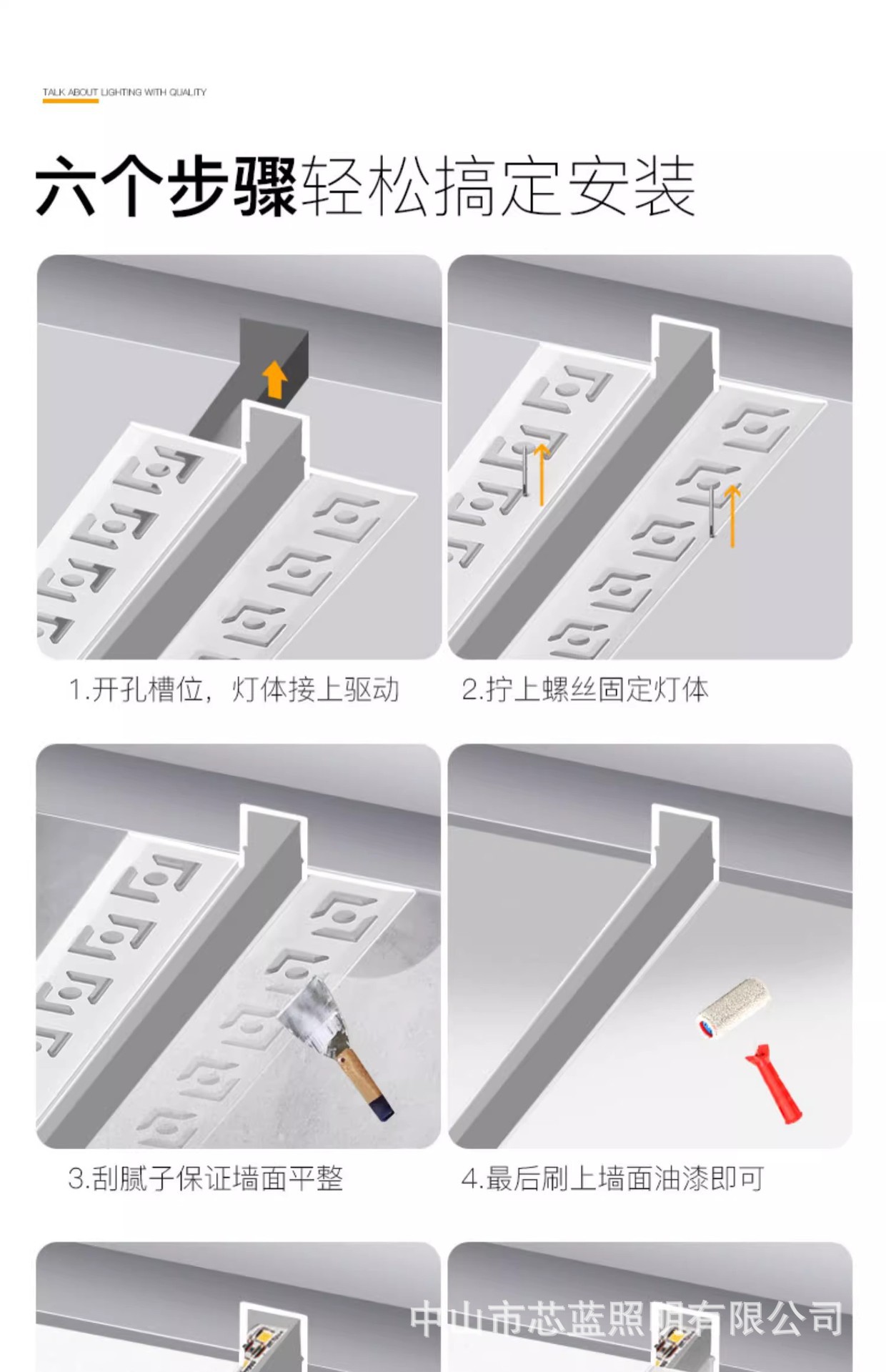 TALK ABOUT LIGHTING WITH QUALITY

六个步骤轻松搞定安装

1.开孔槽位，灯体接上驱动

2.拧上螺丝固定灯体

3.刮腻子保证墙面平整

4.最后刷上墙面油漆即可

中山市芯蓝照明有限公司