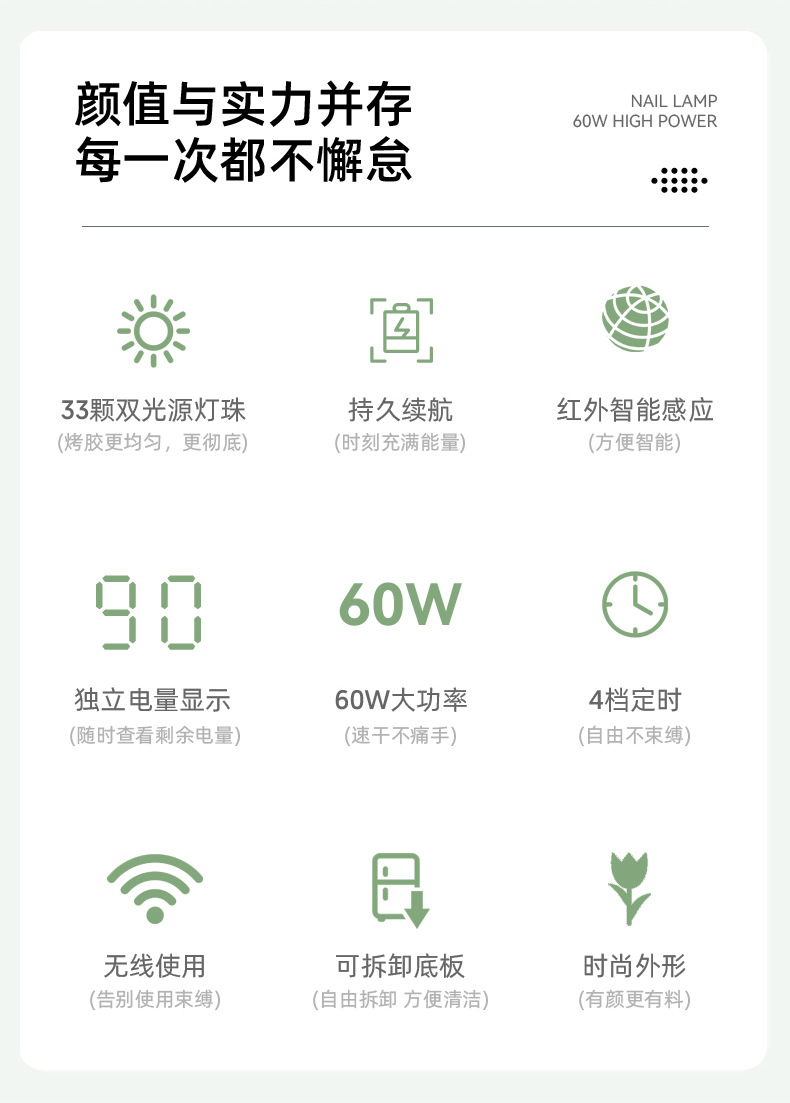 颜值与实力并存
每一次都不懈怠

NAIL LAMP
60W HIGH POWER

33颗双光源灯珠
(烤胶更均匀，更彻底)

持久续航
(时刻充满能量)

红外智能感应
(方便智能)

90

独立电量显示
(随时查看剩余电量)

60W

60W大功率
(速干不痛手)

4档定时
(自由不束缚)

无线使用
(告别使用束缚)

可拆卸底板
(自由拆卸 方便清洁)

时尚外形
(有颜更有料)