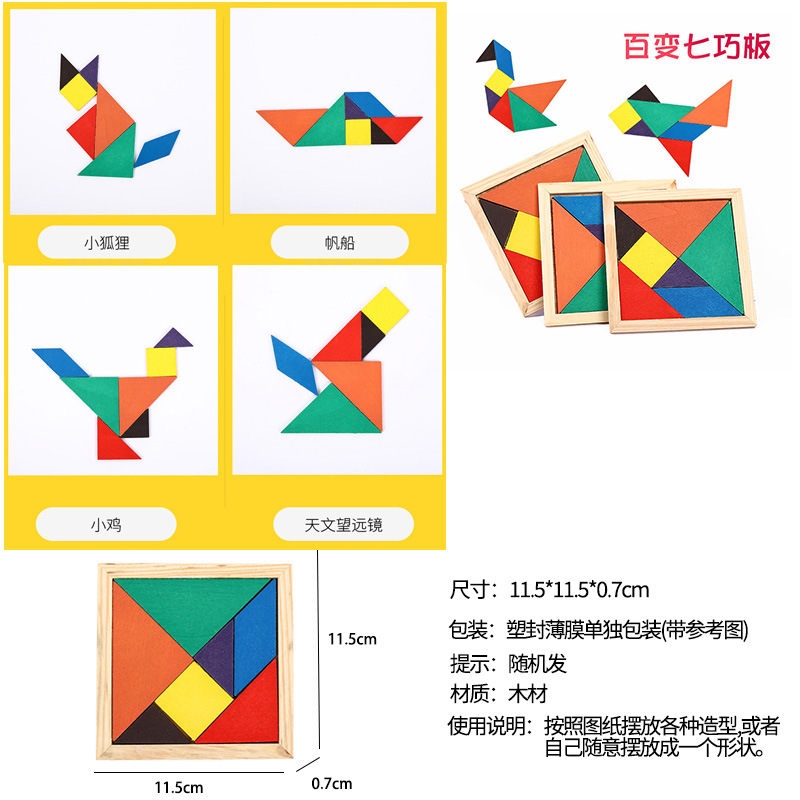 小狐狸

帆船

百变七巧板

小鸡

天文望远镜

11.5cm

11.5cm

0.7cm

尺寸：11.5*11.5*0.7cm

包装：塑封薄膜单独包装(带参考图)

提示：随机发

材质：木材

使用说明：按照图纸摆放各种造型,或者自己随意摆放成一个形状。