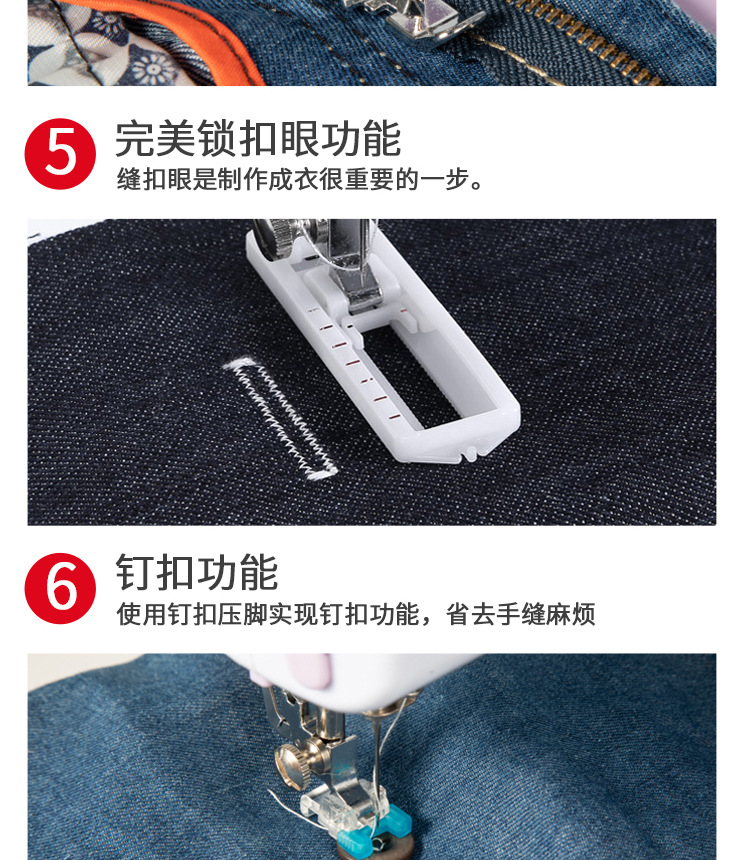 5 完美锁扣眼功能
缝扣眼是制作成衣很重要的一步。

6 钉扣功能
使用钉扣压脚实现钉扣功能，省去手缝麻烦