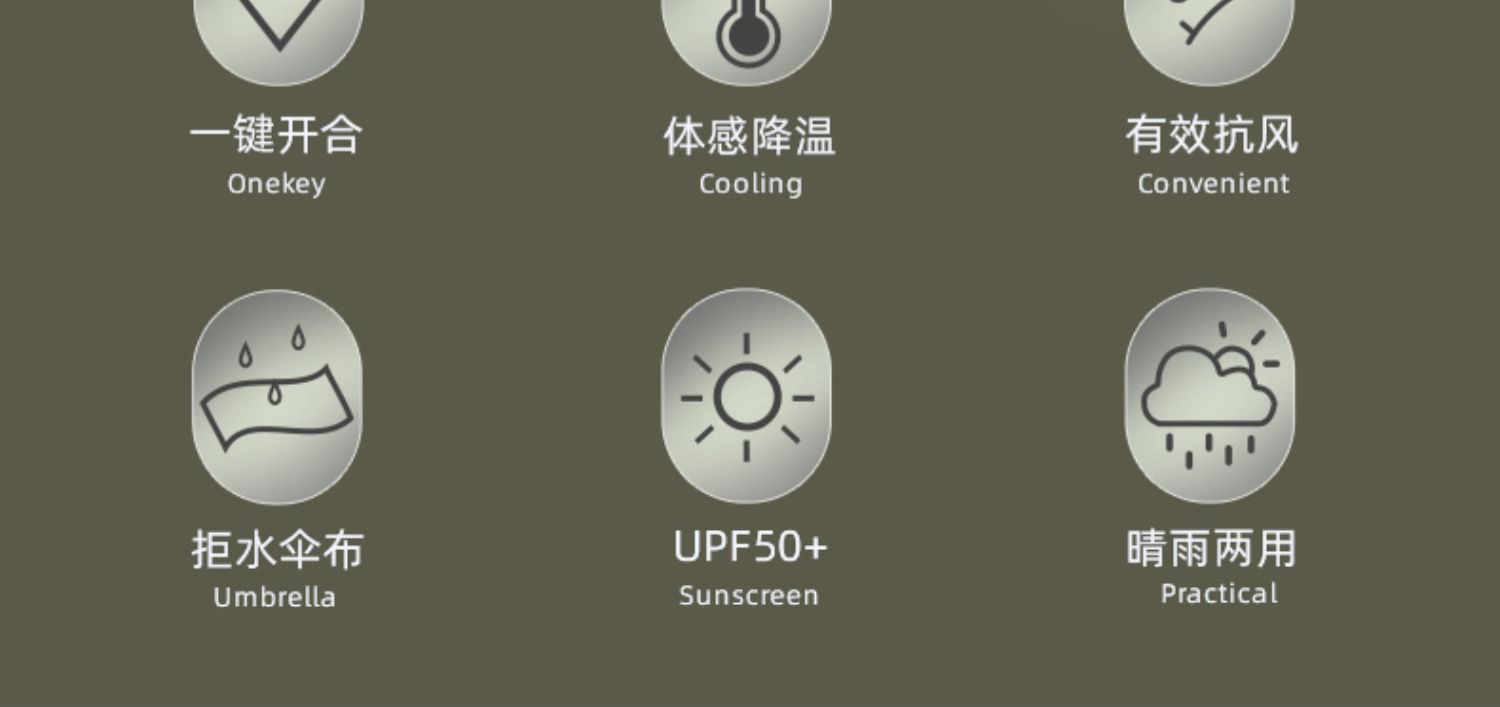 一键开合
Onekey

体感降温
Cooling

有效抗风
Convenient

拒水伞布
Umbrella

UPF50+
Sunscreen

晴雨两用
Practical