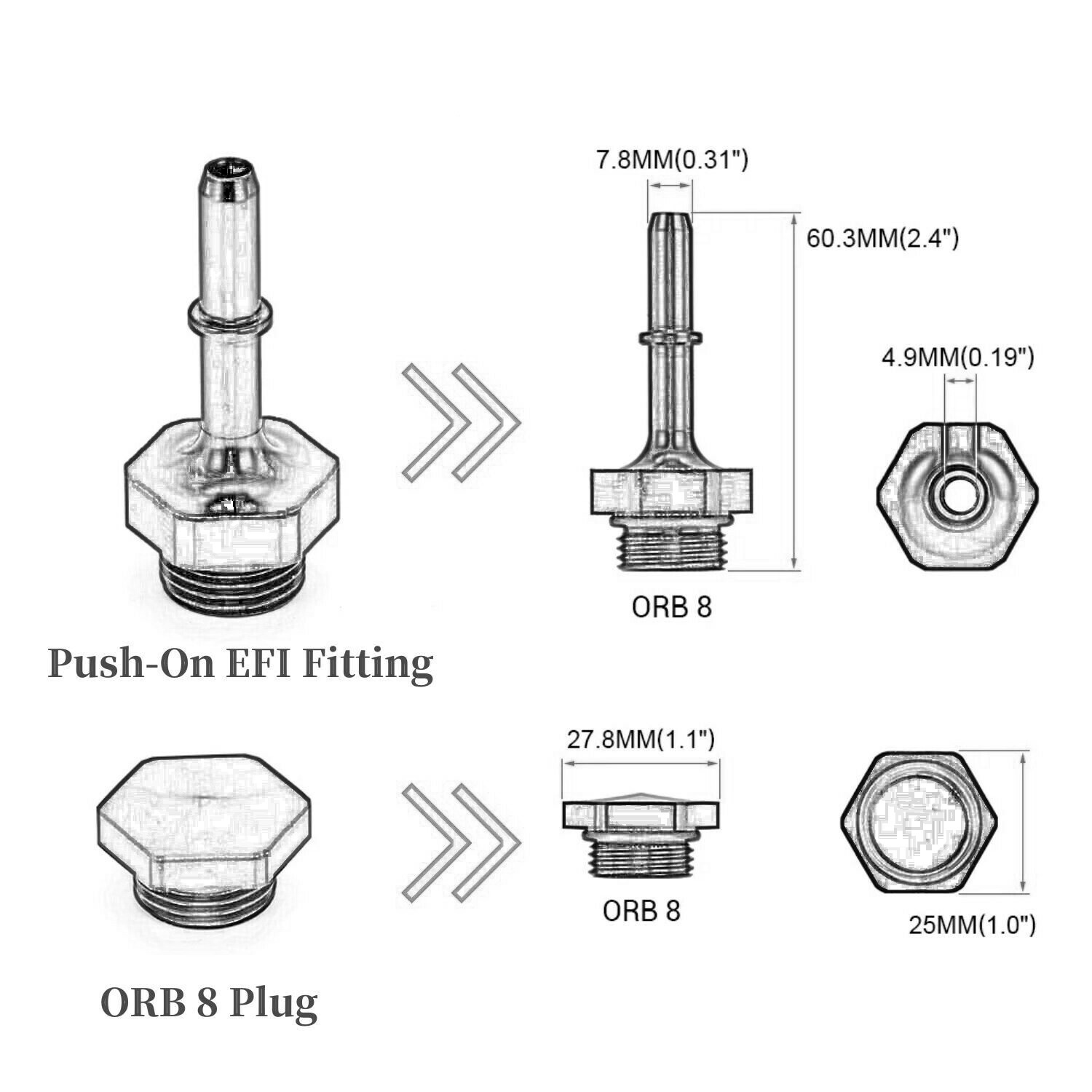 7.8MM(0.31")

60.3MM(2.4")

4.9MM(0.19")

ORB 8

Push-On EFI Fitting

27.8MM(1.1")

ORB 8

25MM(1.0")

ORB 8 Plug