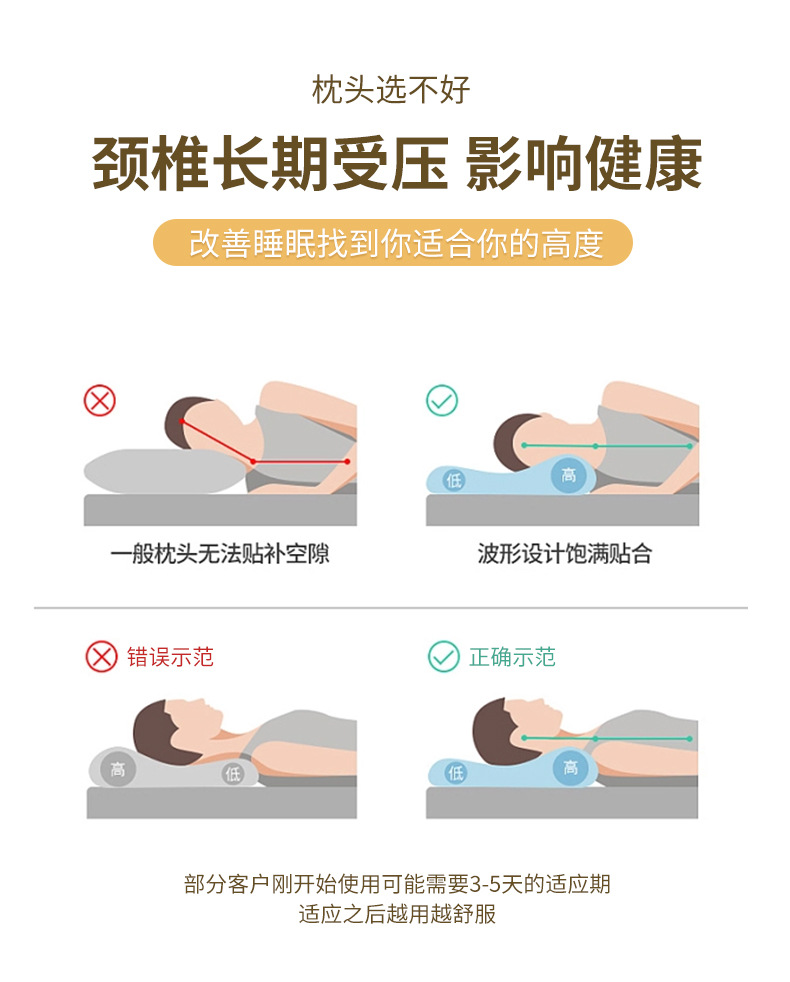 枕头选不好

颈椎长期受压 影响健康

改善睡眠找到你适合你的高度

一般枕头无法贴补空隙

低

高

波形设计饱满贴合

错误示范

高

低

正确示范

低

高

部分客户刚开始使用可能需要3-5天的适应期
适应之后越用越舒服