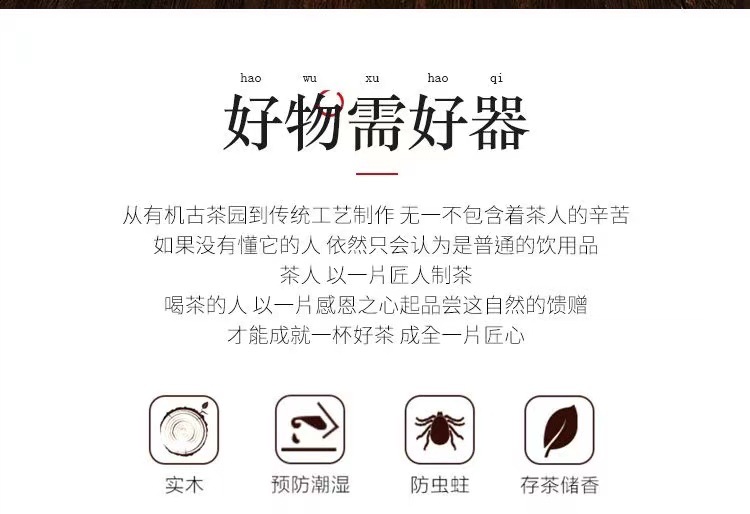 hao wu xu hao qi

好物需好器

从有机古茶园到传统工艺制作 无一不包含着茶人的辛苦

如果没有懂它的人 依然只会认为是普通的饮用品

茶人 以一片匠人制茶

喝茶的人 以一片感恩之心起品尝这自然的馈赠

才能成就一杯好茶 成全一片匠心

实木

预防潮湿

防虫蛀

存茶储香