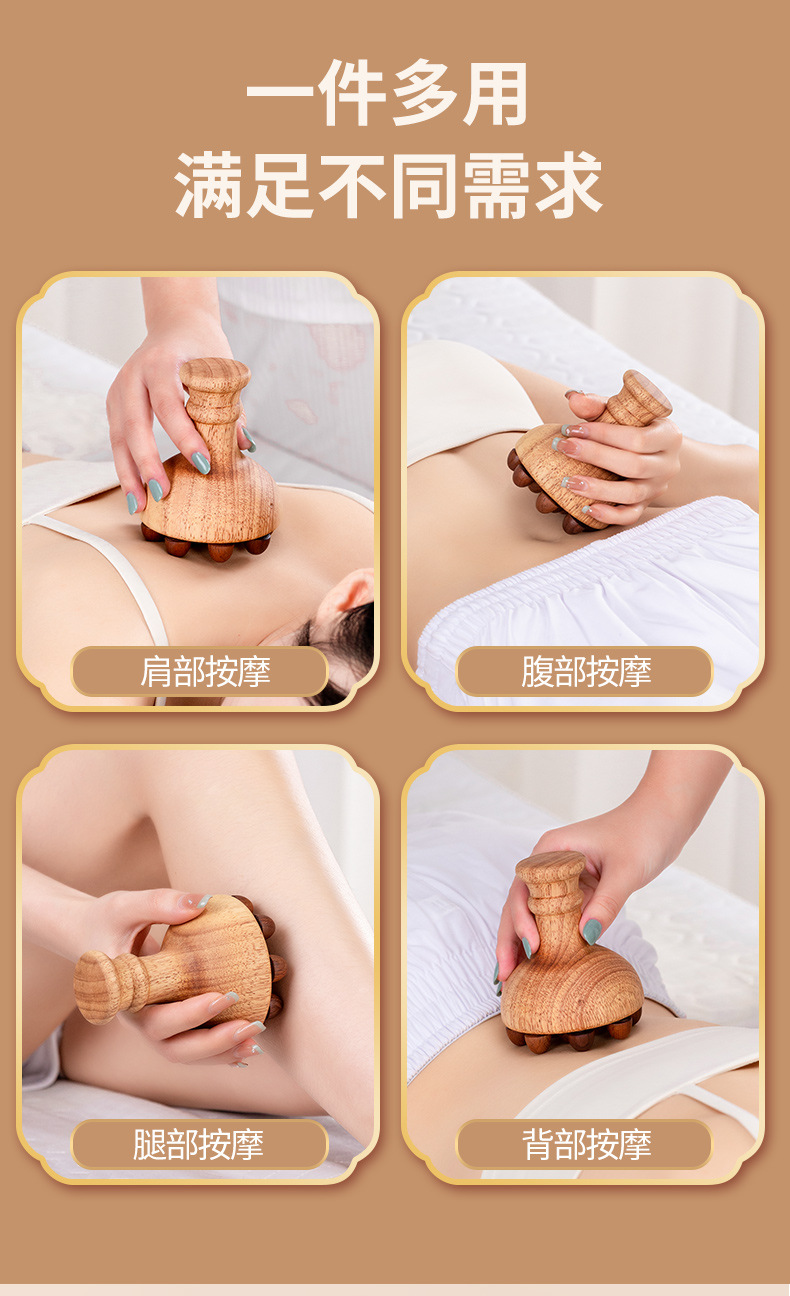 一件多用
满足不同需求

肩部按摩

腹部按摩

腿部按摩

背部按摩