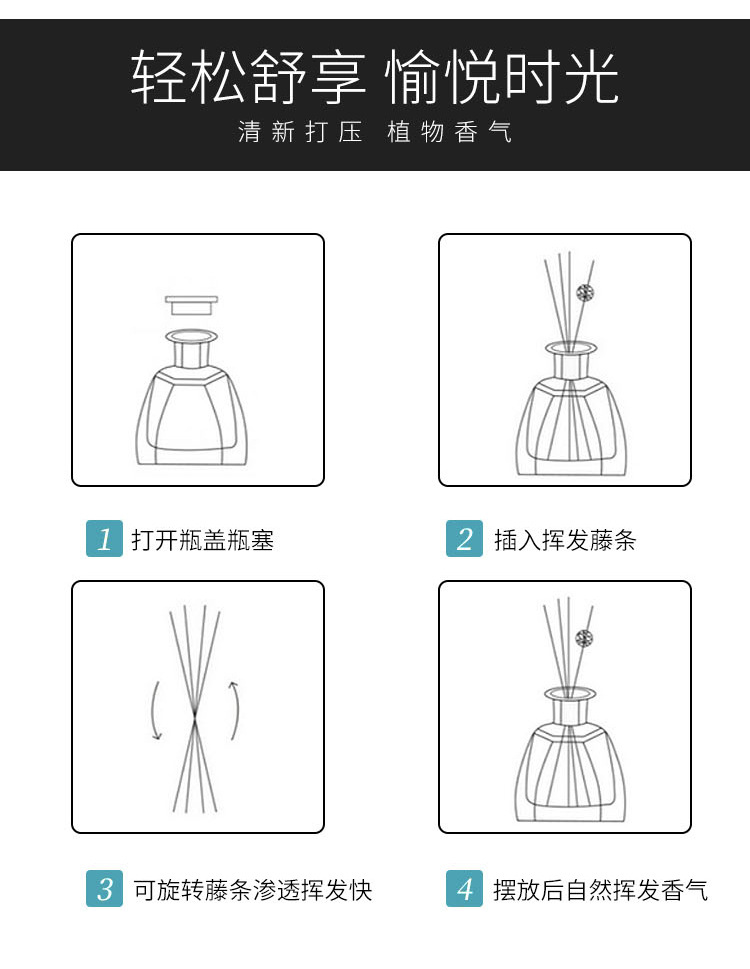 轻松舒享 愉悦时光
清新打压 植物香气

1 打开瓶盖瓶塞

2 插入挥发藤条

3 可旋转藤条渗透挥发快

4 摆放后自然挥发香气