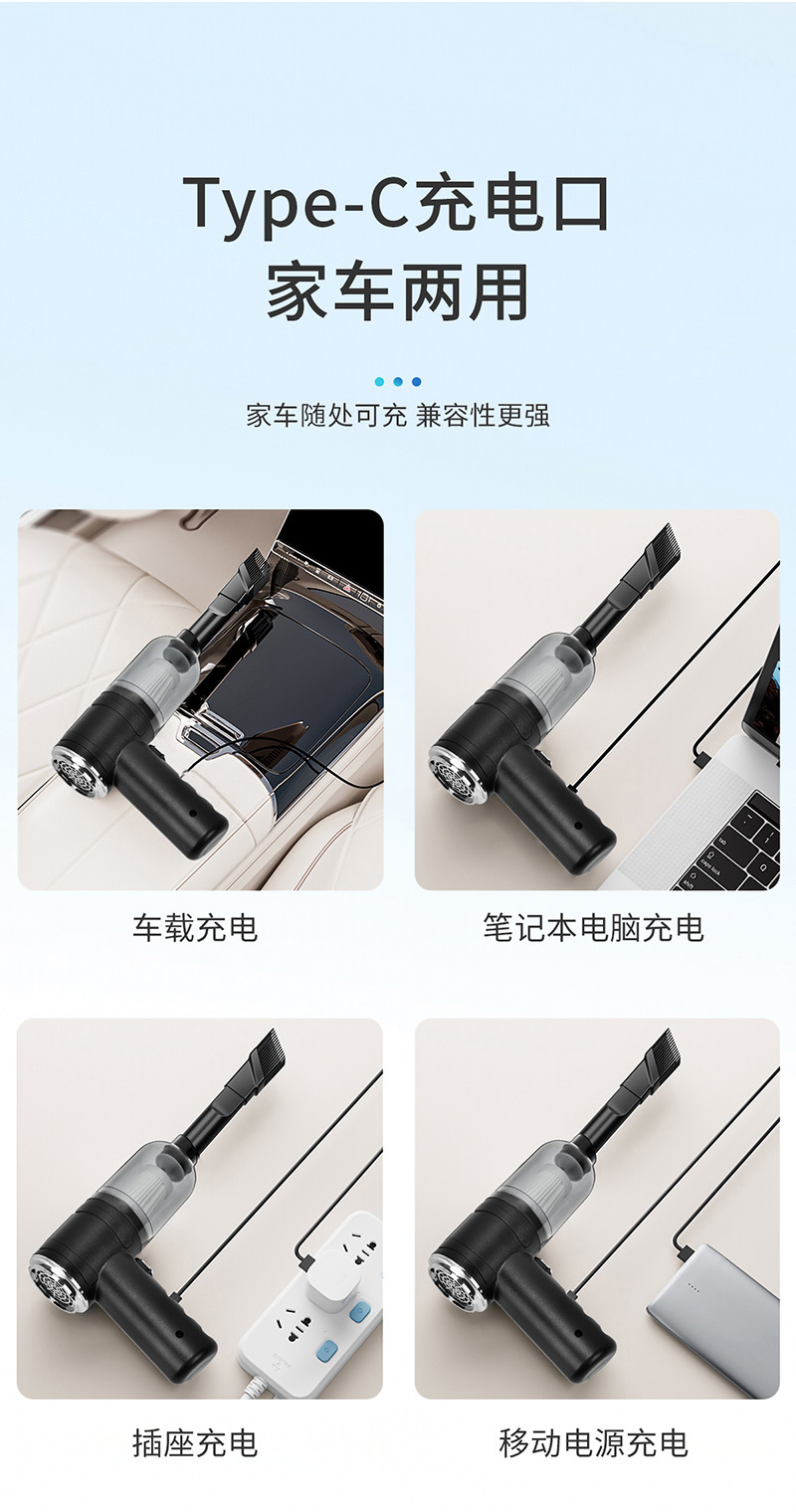 Type-C充电口
家车两用

家车随处可充 兼容性更强

车载充电

笔记本电脑充电

插座充电

移动电源充电