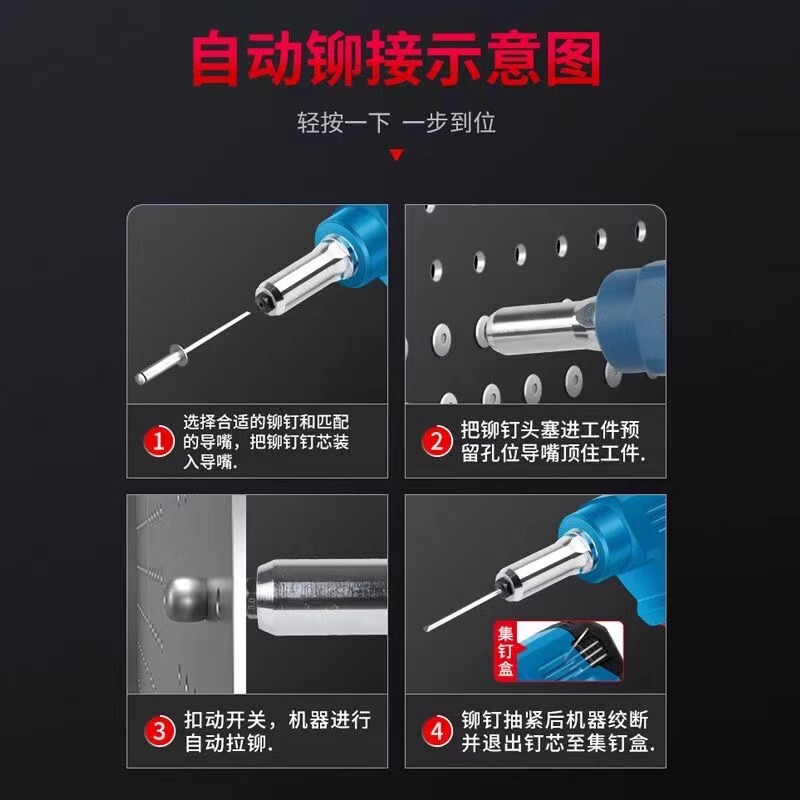 自动铆接示意图

轻按一下 一步到位

1 选择合适的铆钉和匹配的导嘴，把铆钉钉芯装入导嘴.

2 把铆钉头塞进工件预留孔位导嘴顶住工件.

3 扣动开关，机器进行自动拉铆.

集钉盒

4 铆钉抽紧后机器绞断并退出钉芯至集钉盒.