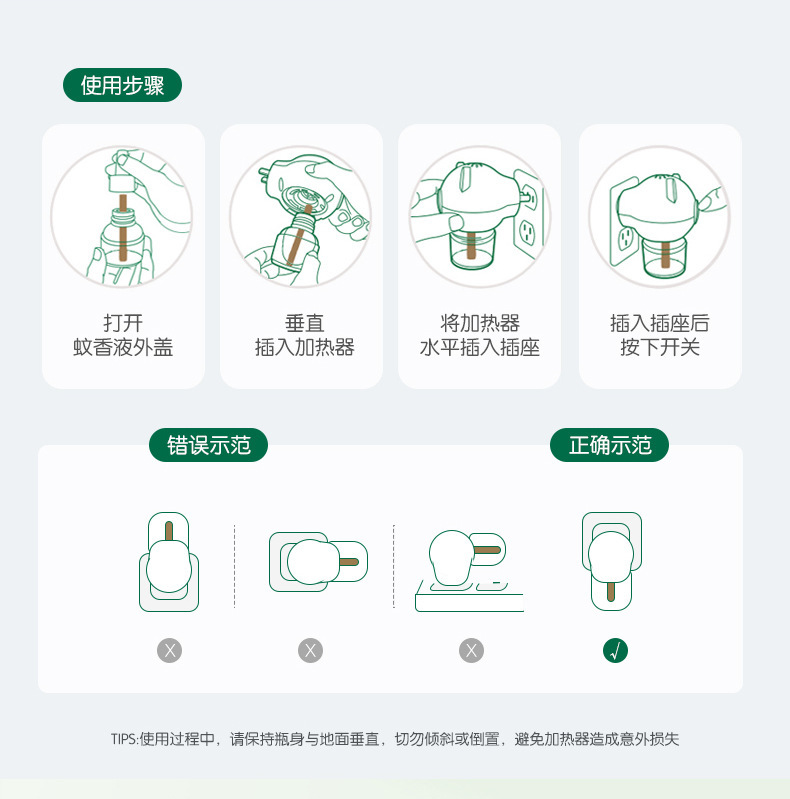 使用步骤

打开
蚊香液外盖

垂直
插入加热器

将加热器
水平插入插座

插入插座后
按下开关

错误示范

正确示范

X

X

X

√

TIPS:使用过程中，请保持瓶身与地面垂直，切勿倾斜或倒置，避免加热器造成意外损失