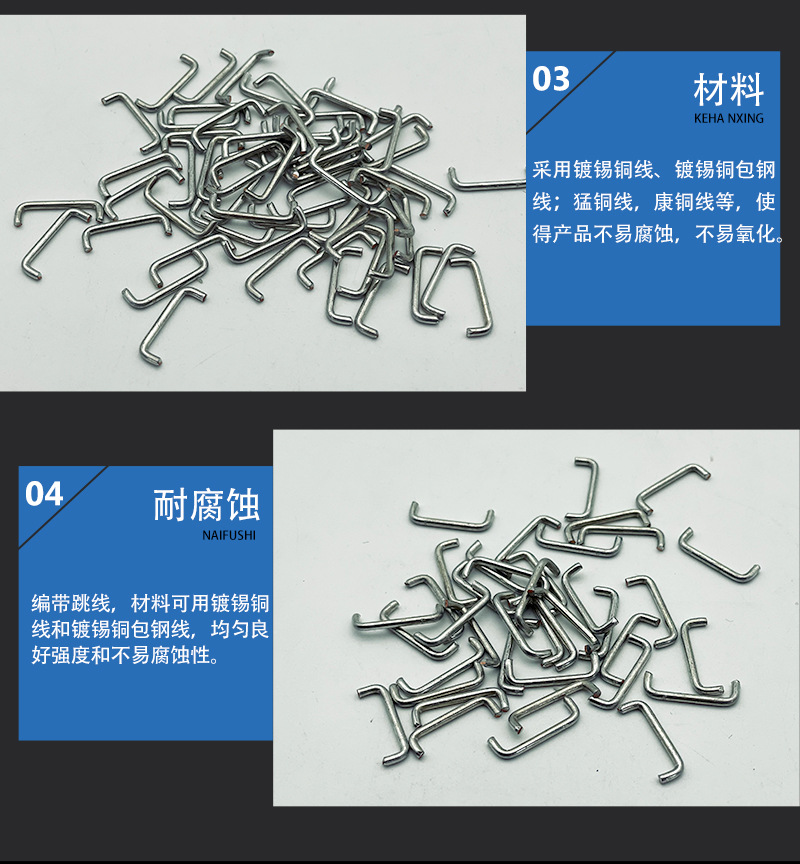 03

材料

KEHA NXING

采用镀锡铜线、镀锡铜包钢线；猛铜线，康铜线等，使得产品不易腐蚀，不易氧化。

04

耐腐蚀

NAIFUSHI

编带跳线，材料可用镀锡铜线和镀锡铜包钢线，均匀良好强度和不易腐蚀性。