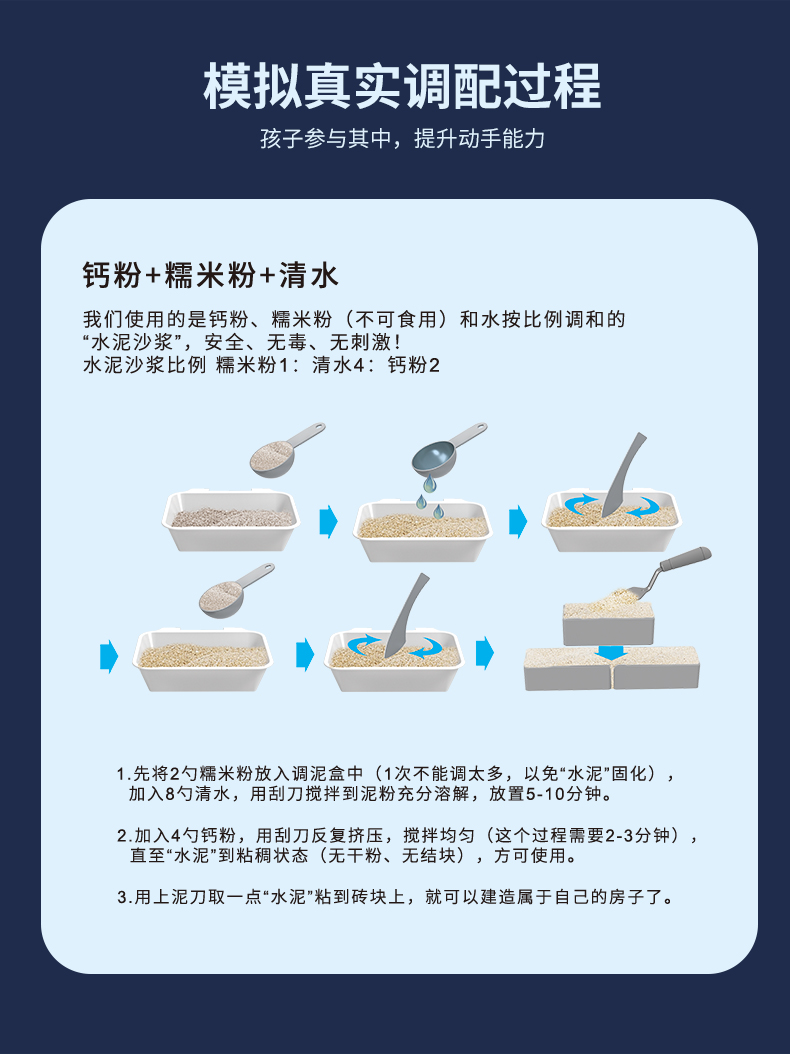 模拟真实调配过程

孩子参与其中，提升动手能力

钙粉+糯米粉+清水

我们使用的是钙粉、糯米粉（不可食用）和水按比例调和的“水泥沙浆”，安全、无毒、无刺激！
水泥沙浆比例 糯米粉1：清水4：钙粉2

1.先将2勺糯米粉放入调泥盒中（1次不能调太多，以免“水泥”固化），加入8勺清水，用刮刀搅拌到泥粉充分溶解，放置5-10分钟。

2.加入4勺钙粉，用刮刀反复挤压，搅拌均匀（这个过程需要2-3分钟），直至“水泥”到粘稠状态（无干粉、无结块），方可使用。

3.用上泥刀取一点“水泥”粘到砖块上，就可以建造属于自己的房子了。