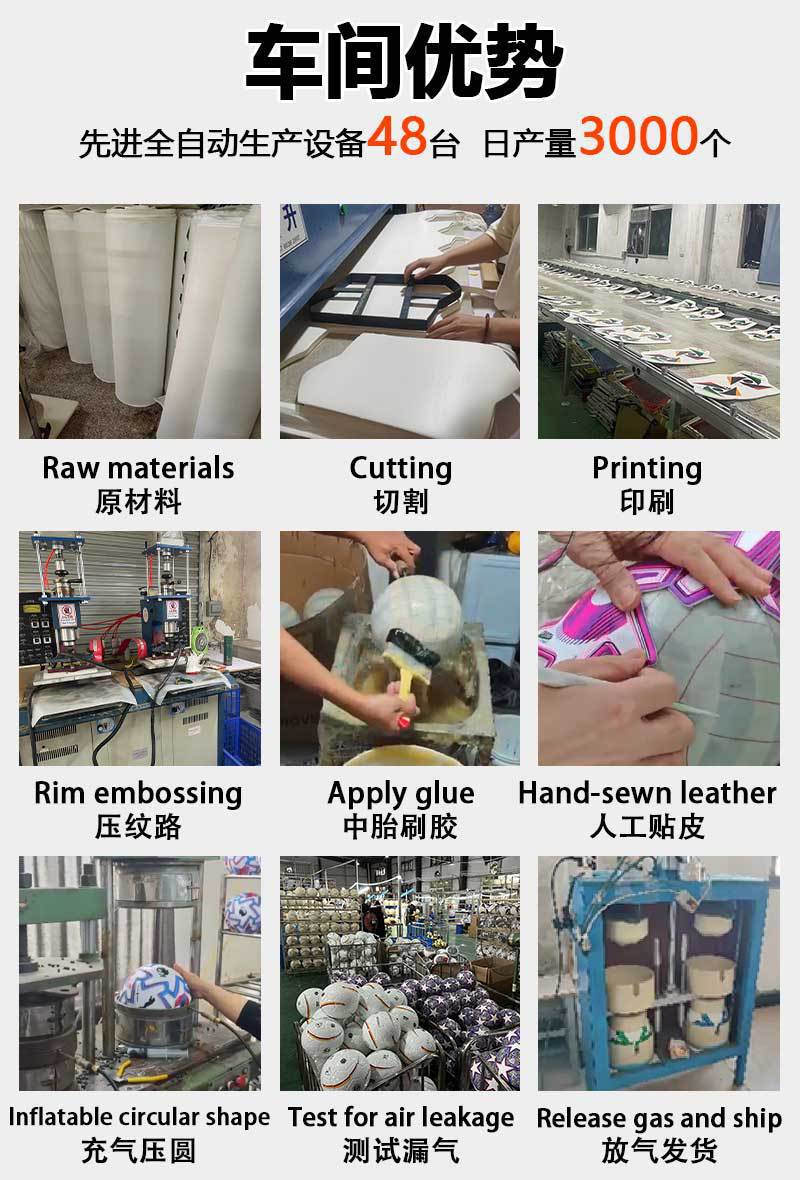 车间优势

先进全自动生产设备48台 日产量3000个

Raw materials
原材料

Cutting
切割

Printing
印刷

Rim embossing
压纹路

Apply glue
中胎刷胶

Hand-sewn leather
人工贴皮

Inflatable circular shape
充气压圆

Test for air leakage
测试漏气

Release gas and ship
放气发货