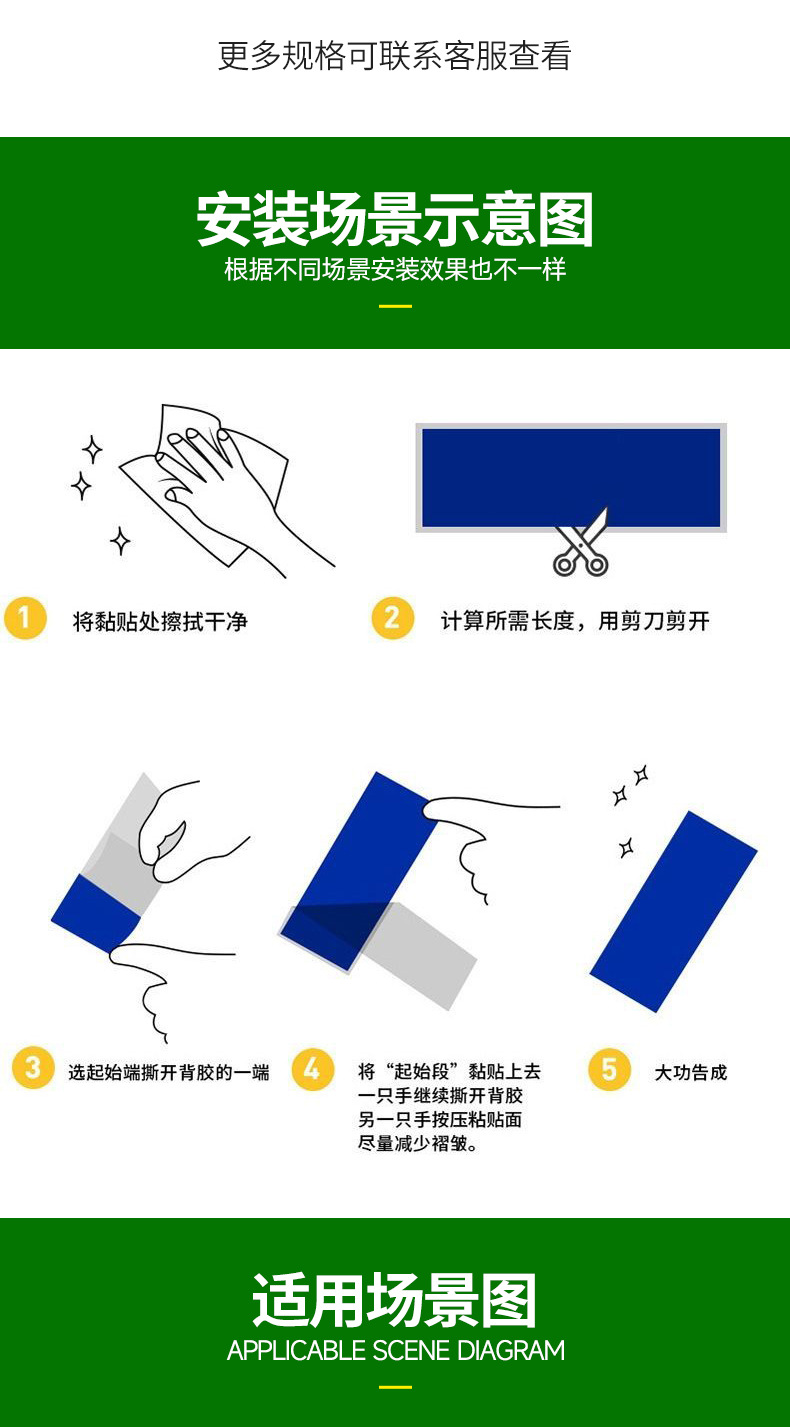 更多规格可联系客服查看

安装场景示意图
根据不同场景安装效果也不一样

1 将黏贴处擦拭干净

2 计算所需长度，用剪刀剪开

3 选起始端撕开背胶的一端

4 将“起始段”黏贴上去
一只手继续撕开背胶
另一只手按压粘贴面
尽量减少褶皱。

5 大功告成

适用场景图
APPLICABLE SCENE DIAGRAM