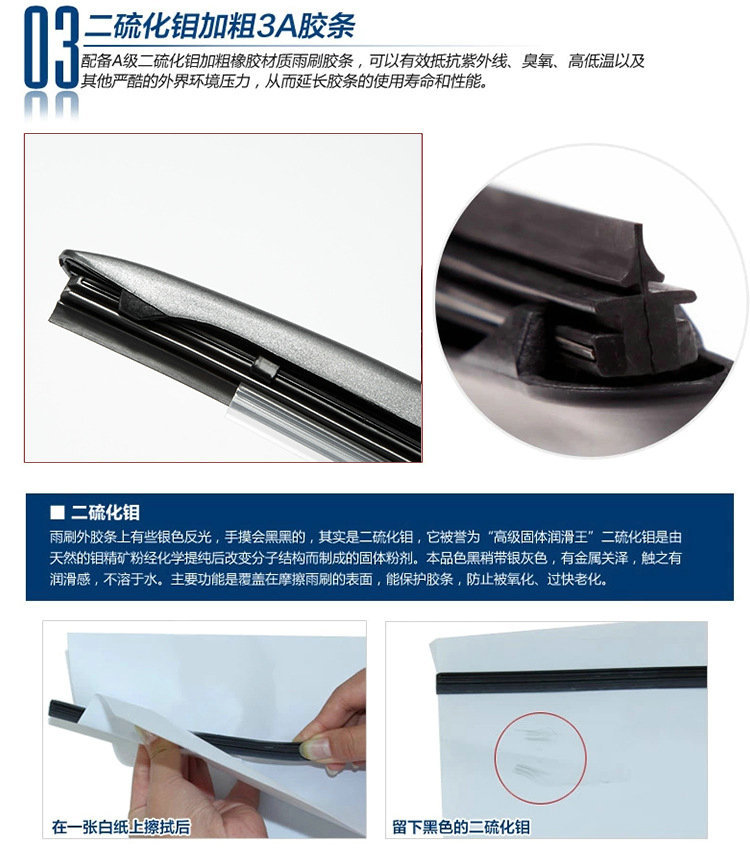 03 二硫化钼加粗3A胶条

配备A级二硫化钼加粗橡胶材质雨刷胶条，可以有效抵抗紫外线、臭氧、高低温以及其他严酷的外界环境压力，从而延长胶条的使用寿命和性能。

■ 二硫化钼

雨刷外胶条上有些银色反光，手摸会黑黑的，其实是二硫化钼，它被誉为“高级固体润滑王”二硫化钼是由天然的钼精矿粉经化学提纯后改变分子结构而制成的固体粉剂。本品色黑稍带银灰色，有金属关泽，触之有润滑感，不溶于水。主要功能是覆盖在摩擦雨刷的表面，能保护胶条，防止被氧化、过快老化。

在一张白纸上擦拭后

留下黑色的二硫化钼