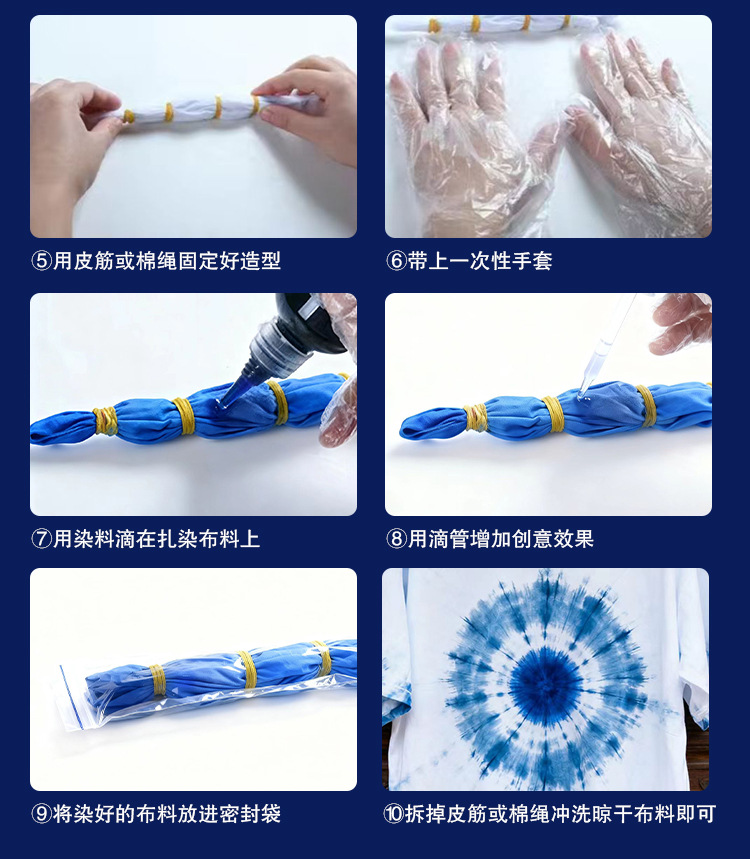 ⑤用皮筋或棉绳固定好造型

⑥带上一次性手套

⑦用染料滴在扎染布料上

⑧用滴管增加创意效果

⑨将染好的布料放进密封袋

⑩拆掉皮筋或棉绳冲洗晾干布料即可