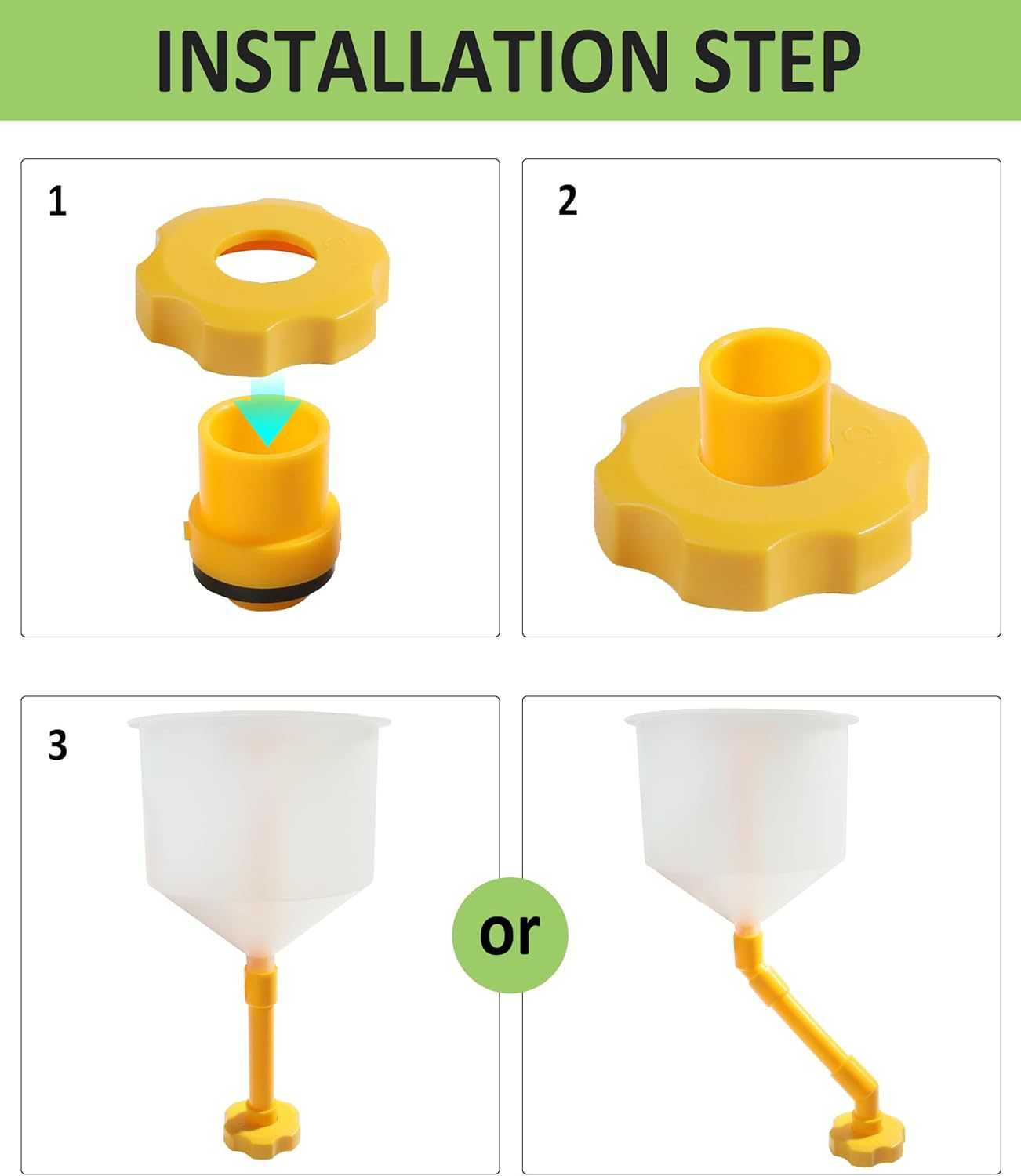 INSTALLATION STEP

1

2

3

or