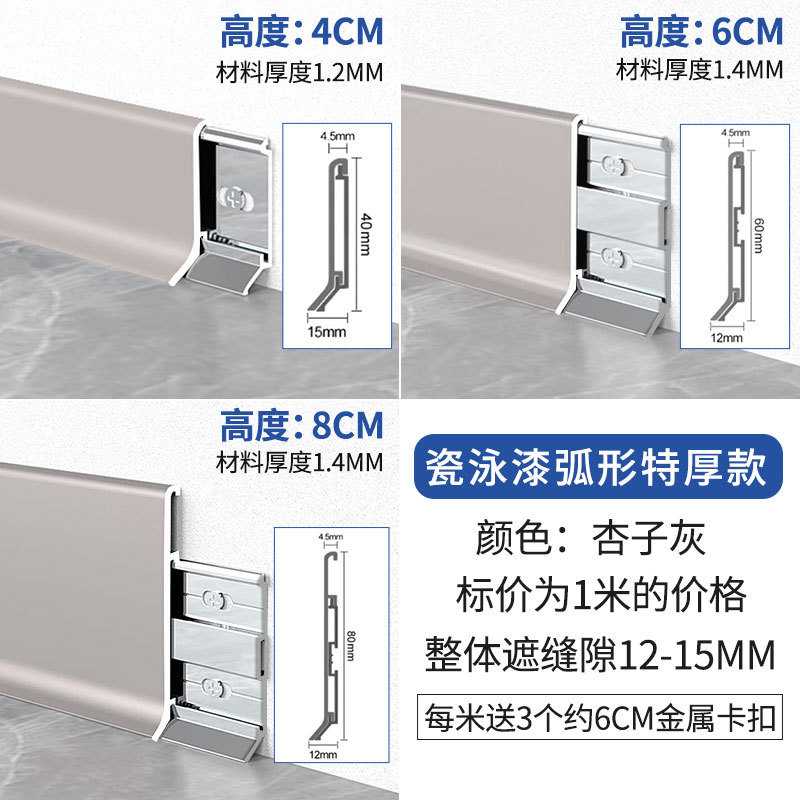 高度：4CM
材料厚度1.2MM

4.5mm
40mm
15mm

高度：6CM
材料厚度1.4MM

4.5mm
60mm
12mm

高度：8CM
材料厚度1.4MM

4.5mm
80mm
12mm

瓷泳漆弧形特厚款

颜色：杏子灰

标价为1米的价格

整体遮缝隙12-15MM

每米送3个约6CM金属卡扣