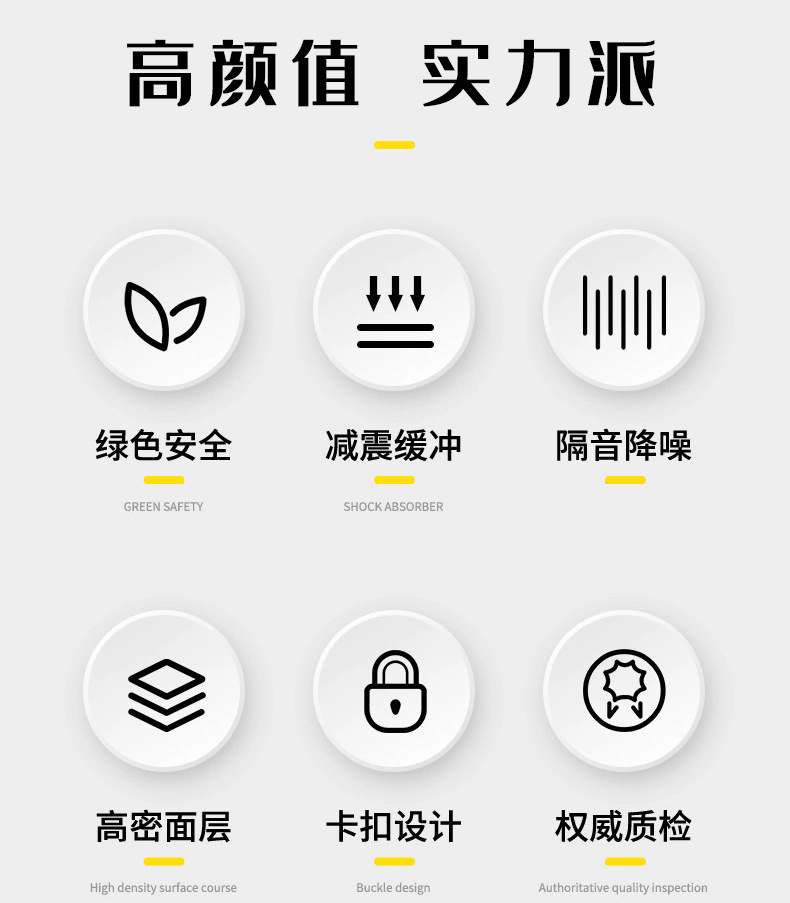 高颜值 实力派

绿色安全

GREEN SAFETY

减震缓冲

SHOCK ABSORBER

隔音降噪

高密面层

High density surface course

卡扣设计

Buckle design

权威质检

Authoritative quality inspection