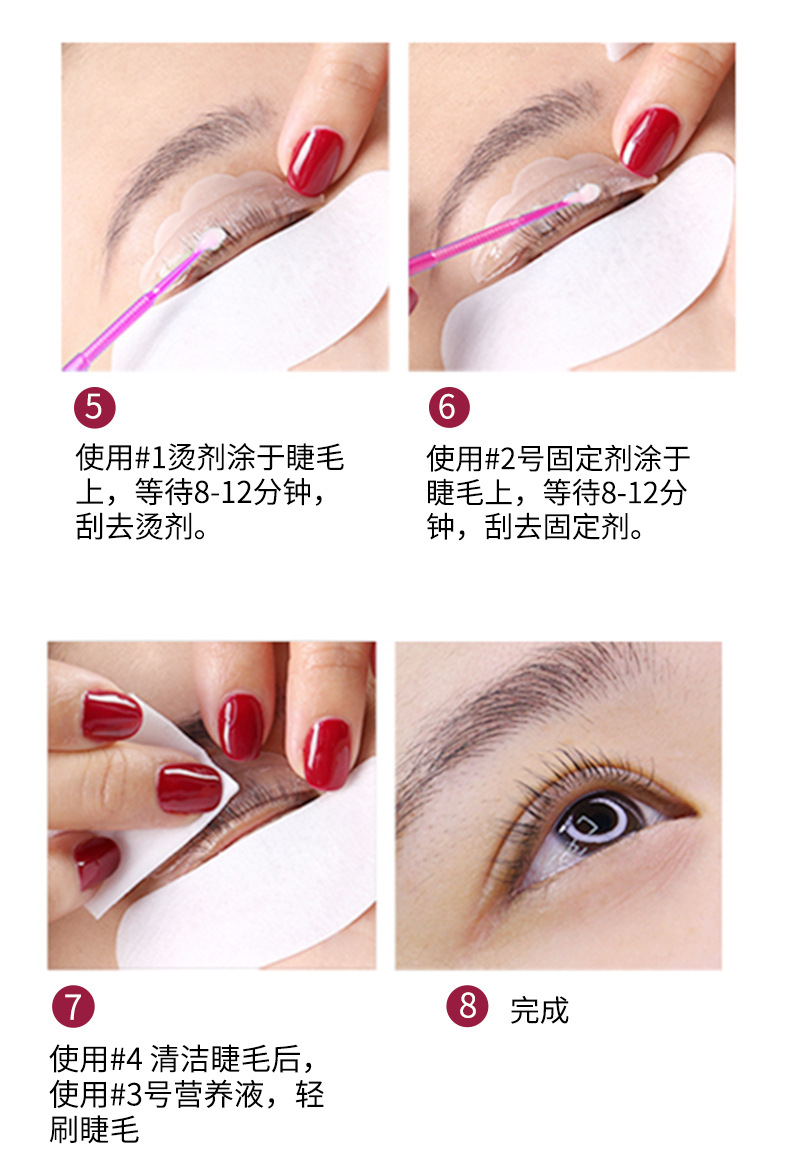 5

使用#1烫剂涂于睫毛上，等待8-12分钟，刮去烫剂。

6

使用#2号固定剂涂于睫毛上，等待8-12分钟，刮去固定剂。

7

使用#4 清洁睫毛后，使用#3号营养液，轻刷睫毛

8

完成