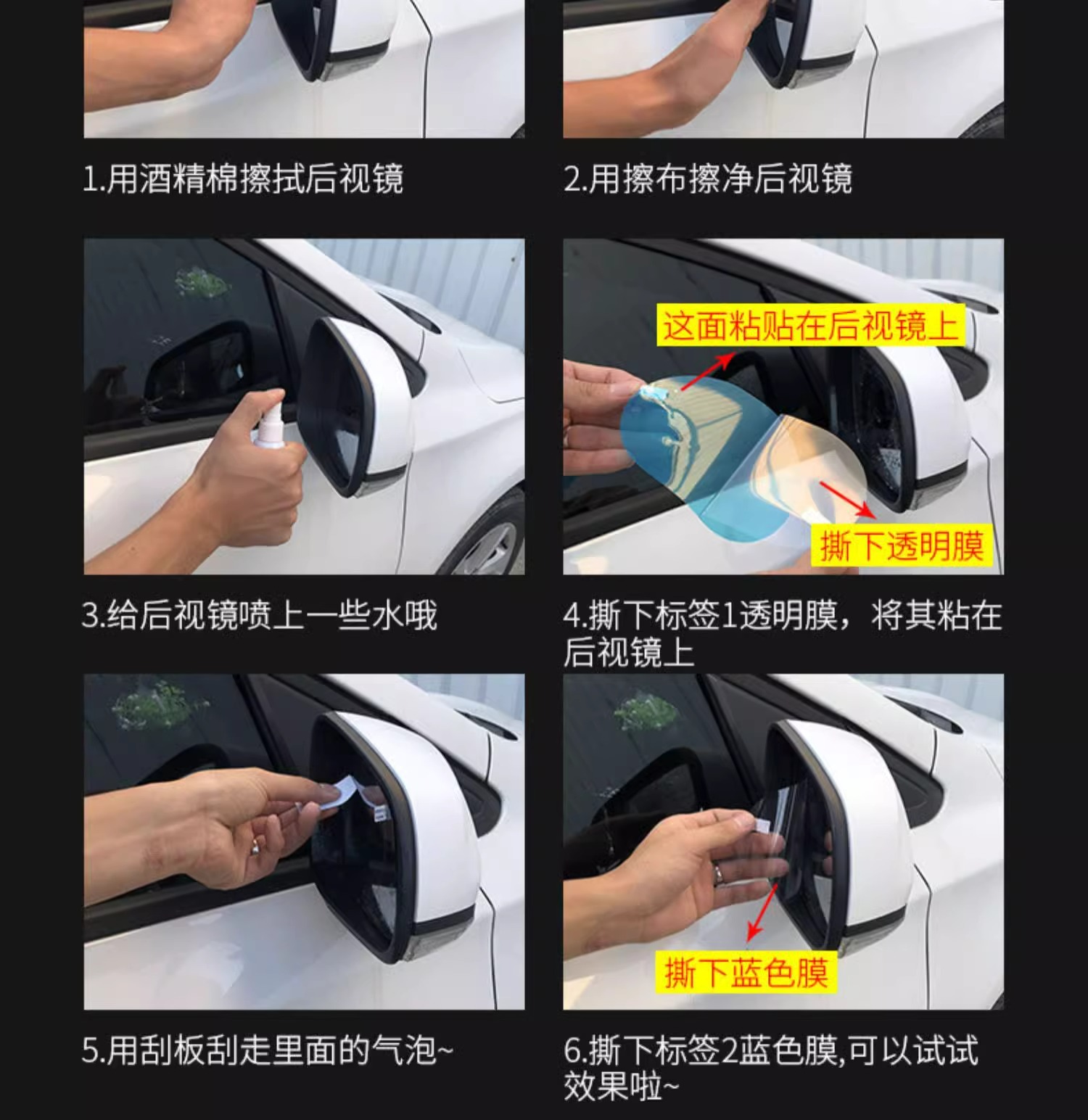 1.用酒精棉擦拭后视镜

2.用擦布擦净后视镜

3.给后视镜喷上一些水哦

这面粘贴在后视镜上

撕下透明膜

4.撕下标签1透明膜，将其粘在后视镜上

5.用刮板刮走里面的气泡~

撕下蓝色膜

6.撕下标签2蓝色膜,可以试试效果啦~