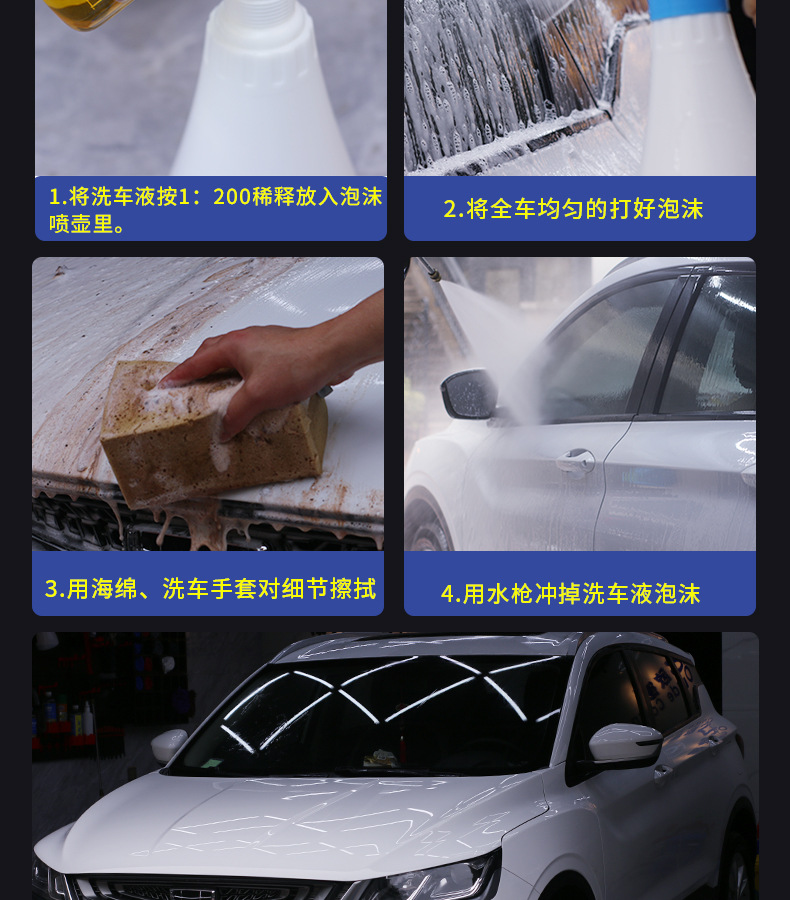 1.将洗车液按1：200稀释放入泡沫喷壶里。

2.将全车均匀的打好泡沫

3.用海绵、洗车手套对细节擦拭

4.用水枪冲掉洗车液泡沫