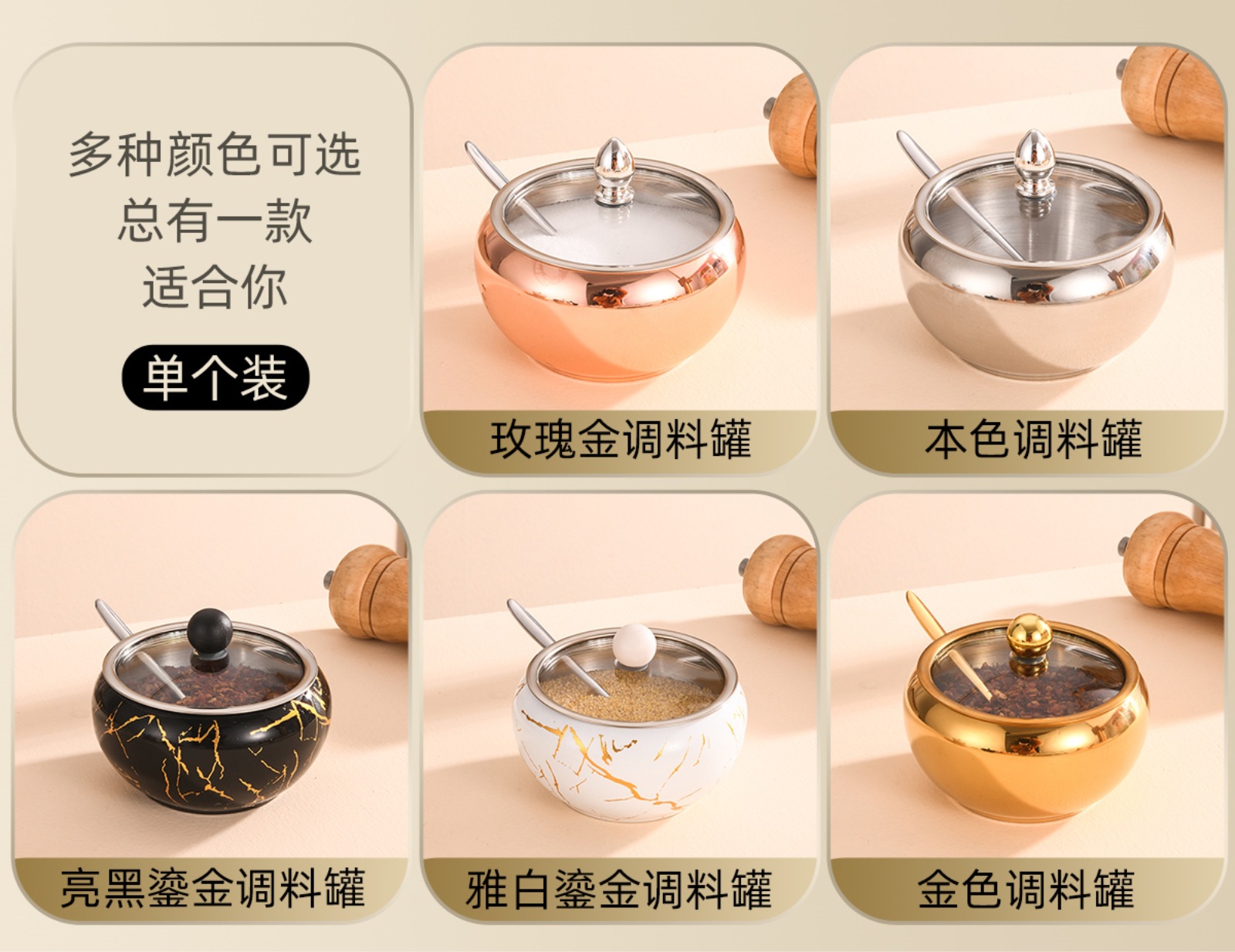 多种颜色可选
总有一款
适合你

单个装

玫瑰金调料罐

本色调料罐

亮黑鎏金调料罐

雅白鎏金调料罐

金色调料罐