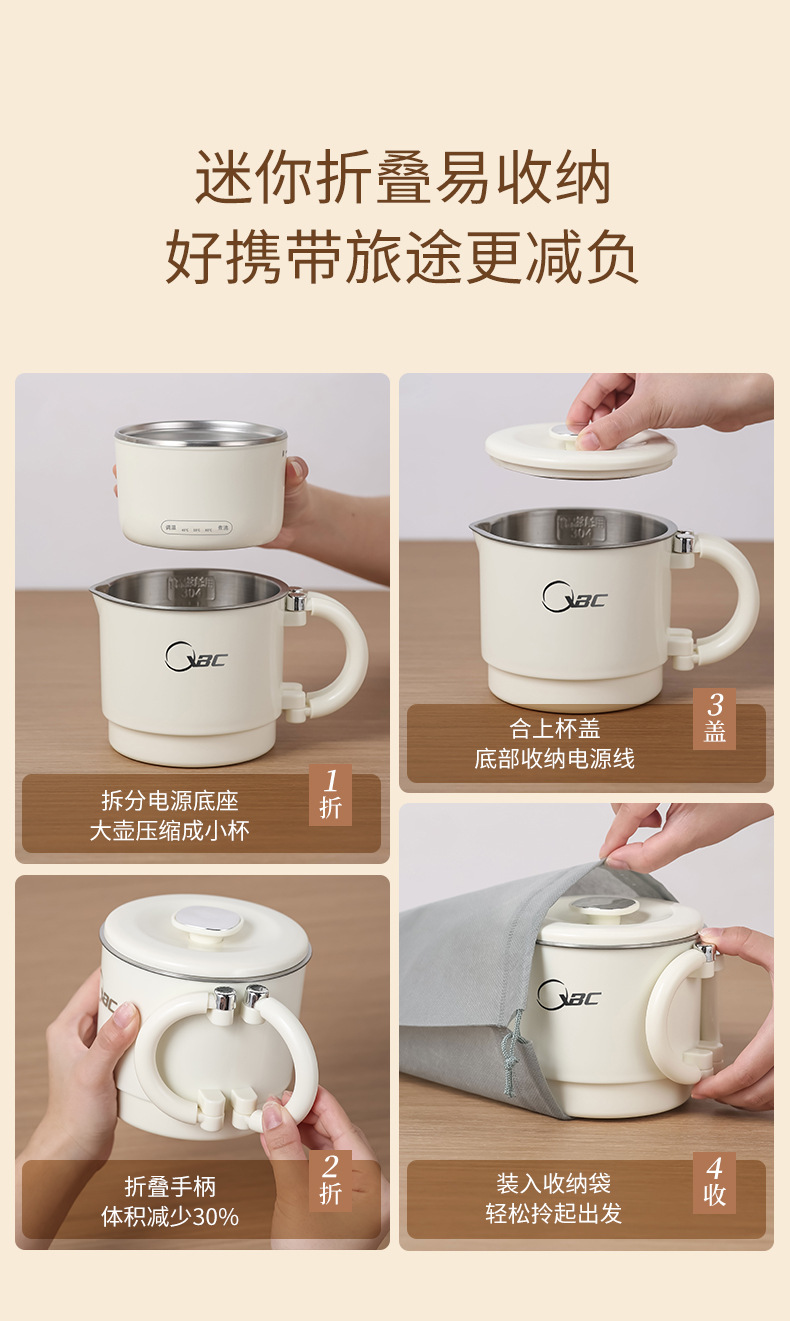 迷你折叠易收纳
好携带旅途更减负

304

QBC

拆分电源底座
大壶压缩成小杯

1
折

304

QBC

合上杯盖
底部收纳电源线

3
盖

QBC

折叠手柄
体积减少30%

2
折

QBC

装入收纳袋
轻松拎起出发

4
收