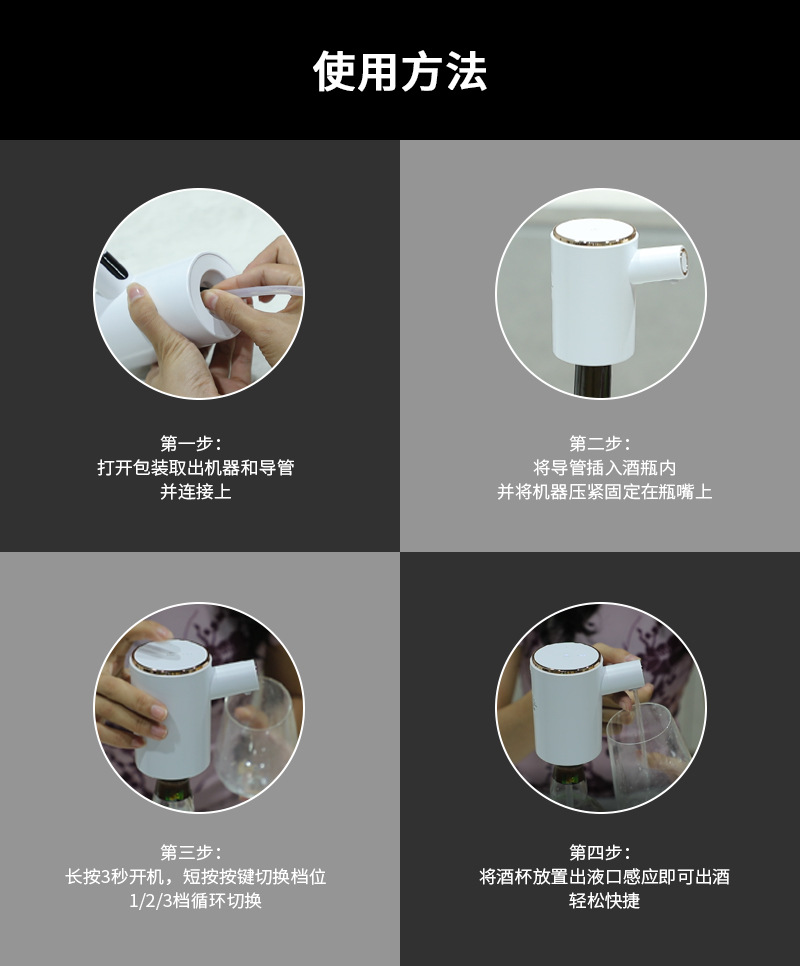 使用方法

第一步：
打开包装取出机器和导管
并连接上

第二步：
将导管插入酒瓶内
并将机器压紧固定在瓶嘴上

第三步：
长按3秒开机，短按按键切换档位
1/2/3档循环切换

第四步：
将酒杯放置出液口感应即可出酒
轻松快捷