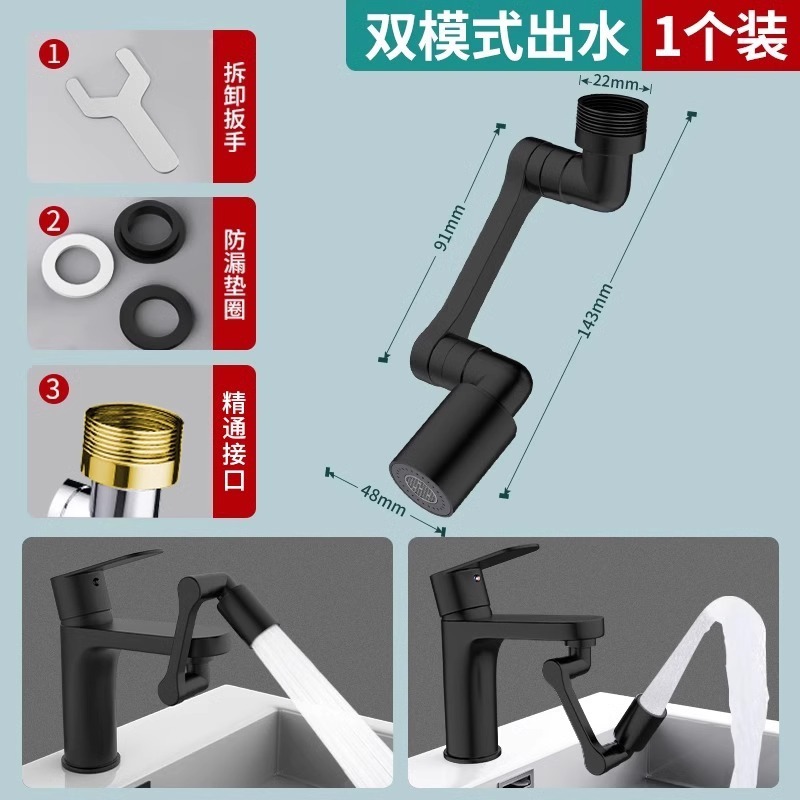 双模式出水 1个装

1
拆卸扳手

2
防漏垫圈

3
精通接口

22mm
91mm
143mm
48mm