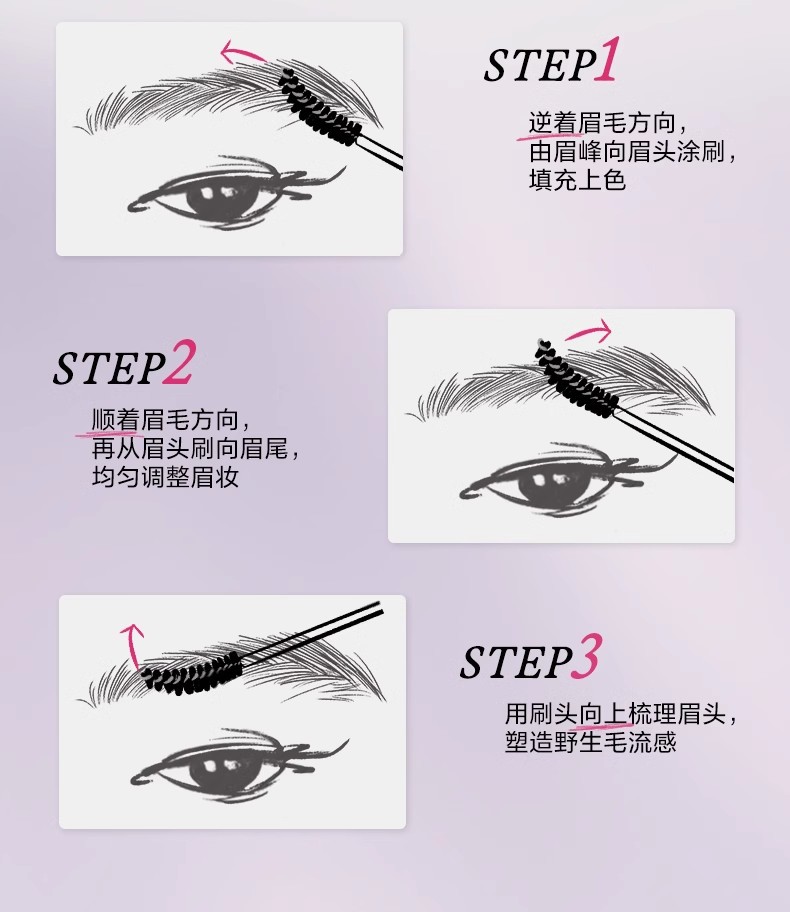 STEP1

逆着眉毛方向，
由眉峰向眉头涂刷，
填充上色

STEP2

顺着眉毛方向，
再从眉头刷向眉尾，
均匀调整眉妆

STEP3

用刷头向上梳理眉头，
塑造野生毛流感