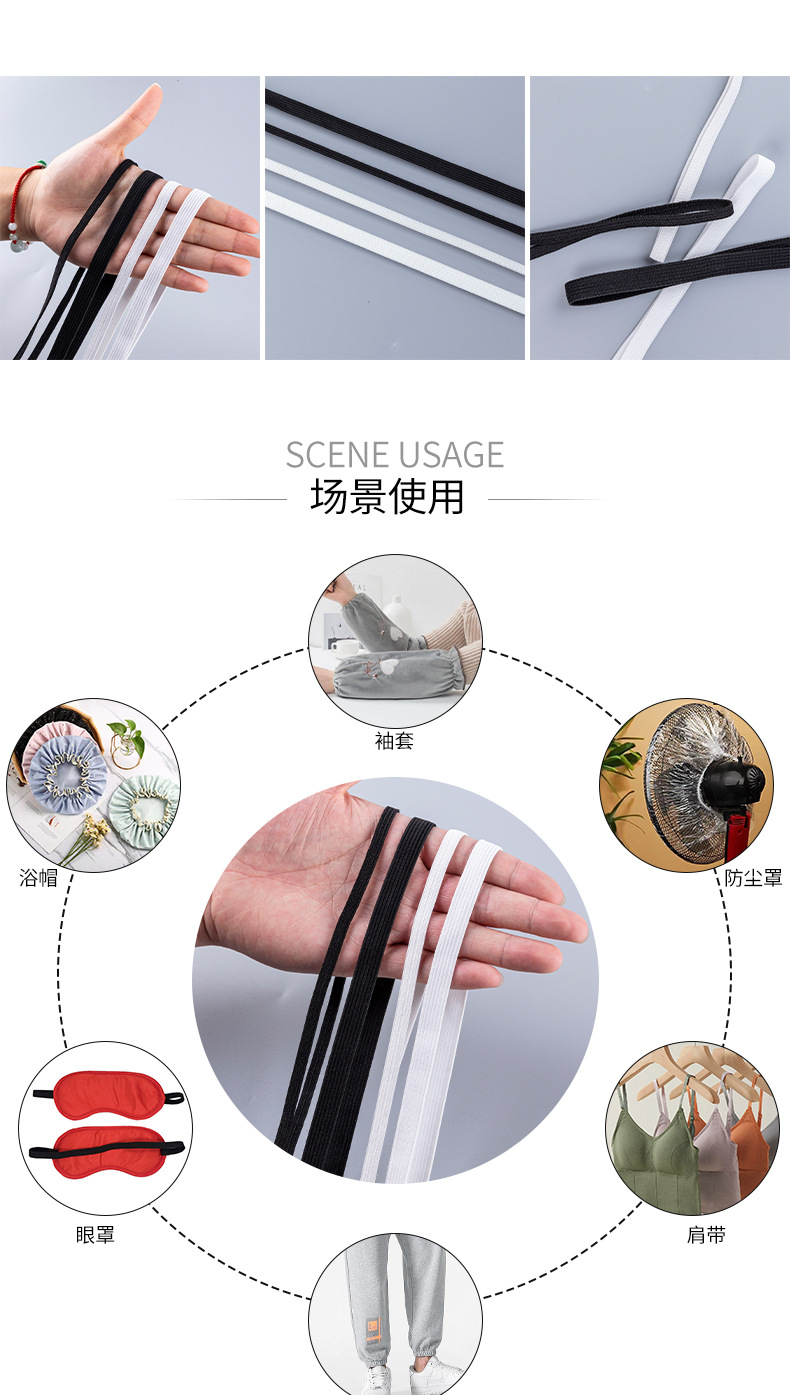 SCENE USAGE
场景使用

袖套

浴帽

防尘罩

眼罩

肩带