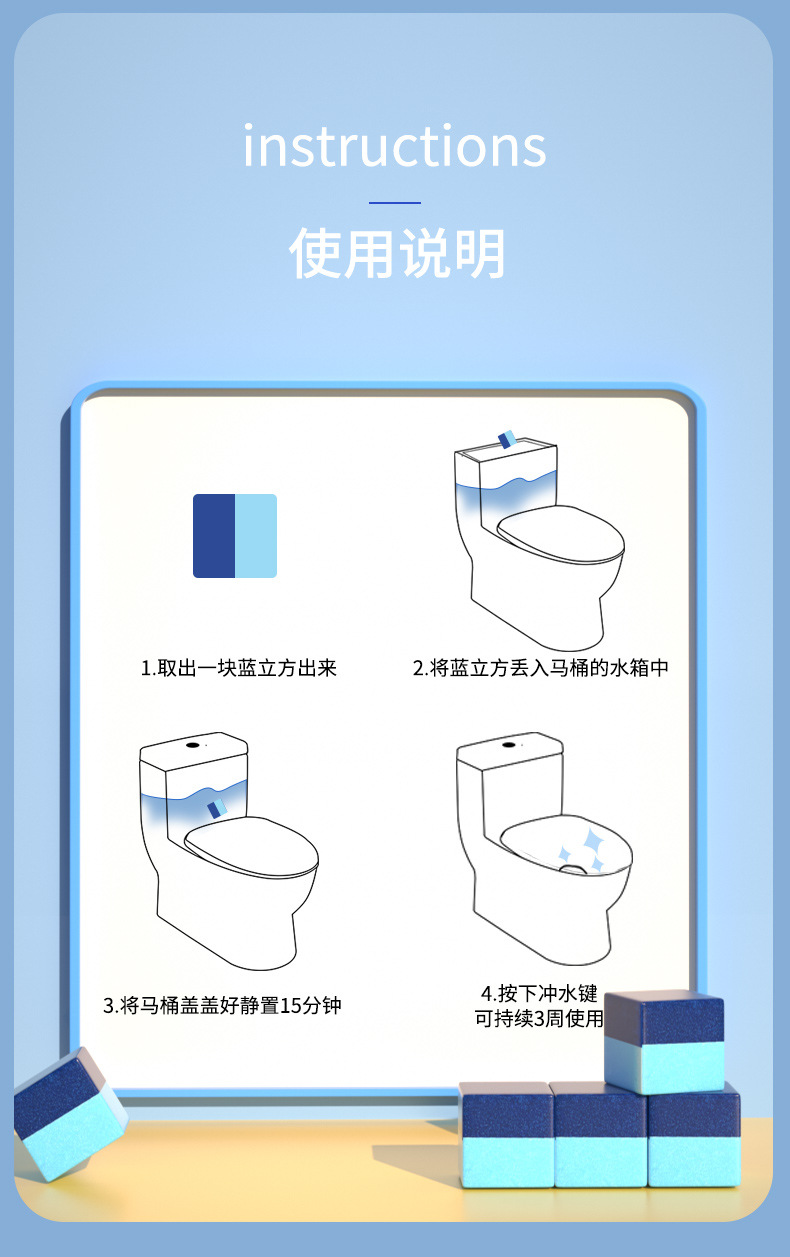 instructions

使用说明

1.取出一块蓝立方出来

2.将蓝立方丢入马桶的水箱中

3.将马桶盖盖好静置15分钟

4.按下冲水键
可持续3周使用