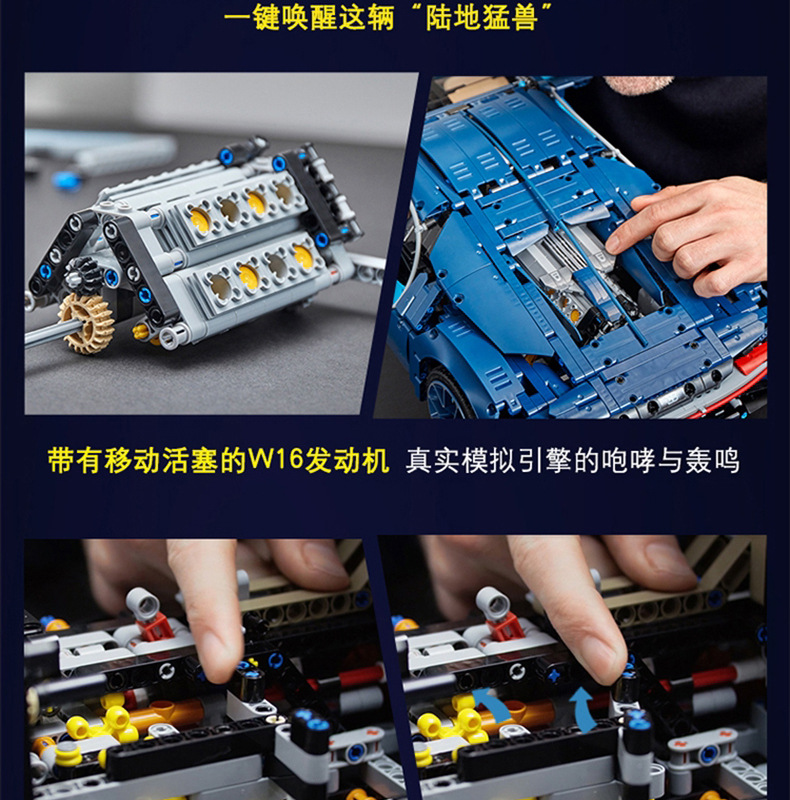 一键唤醒这辆“陆地猛兽”

带有移动活塞的W16发动机 真实模拟引擎的咆哮与轰鸣