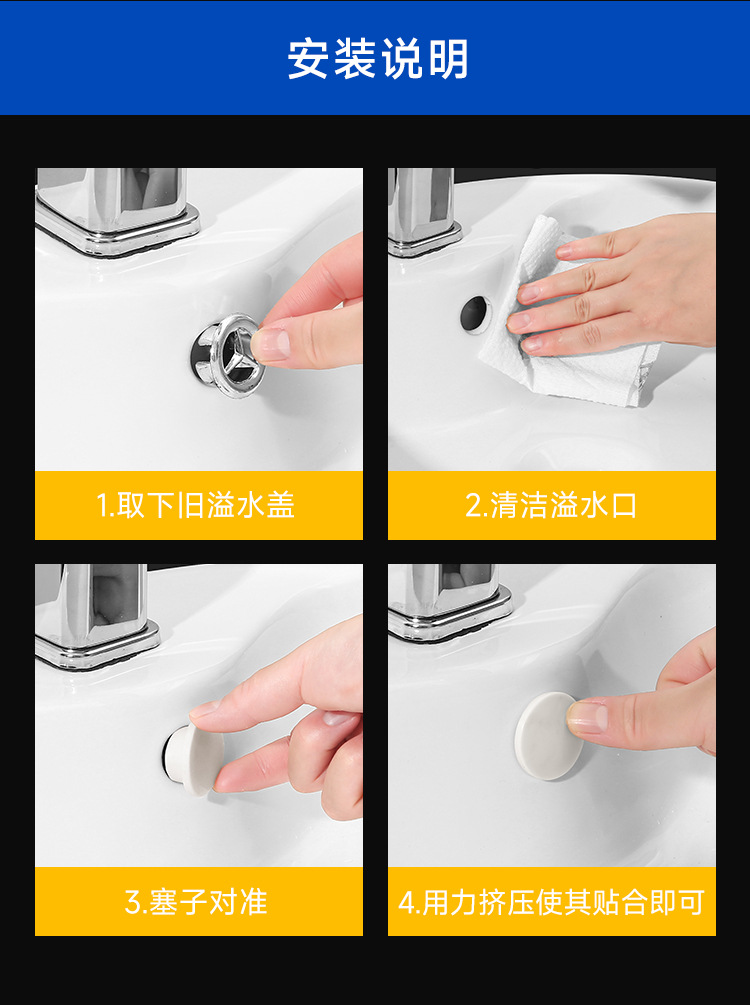 安装说明

1.取下旧溢水盖

2.清洁溢水口

3.塞子对准

4.用力挤压使其贴合即可