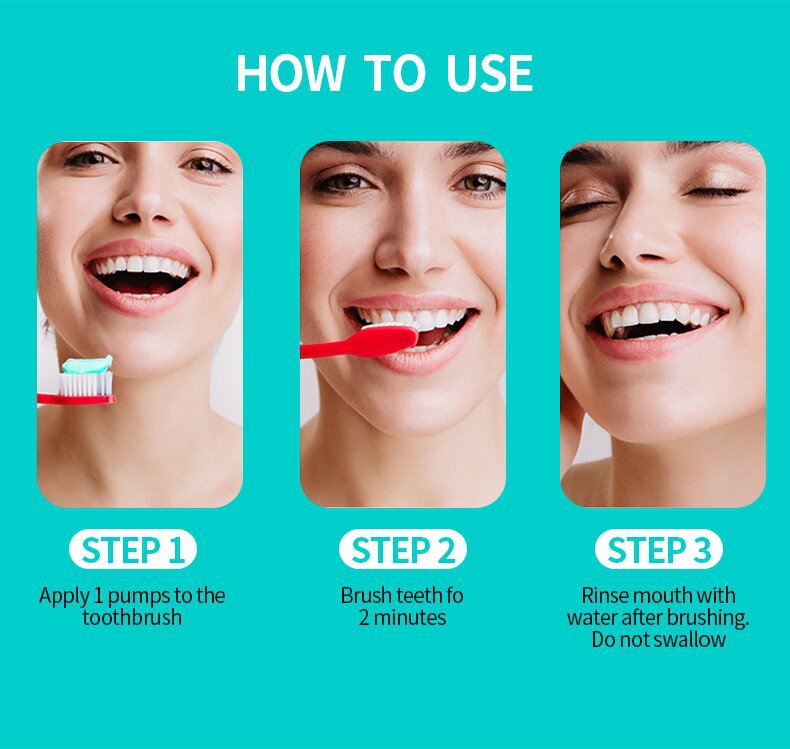 HOW TO USE

STEP 1

Apply 1 pumps to the toothbrush

STEP 2

Brush teeth fo 2 minutes

STEP 3

Rinse mouth with water after brushing. Do not swallow