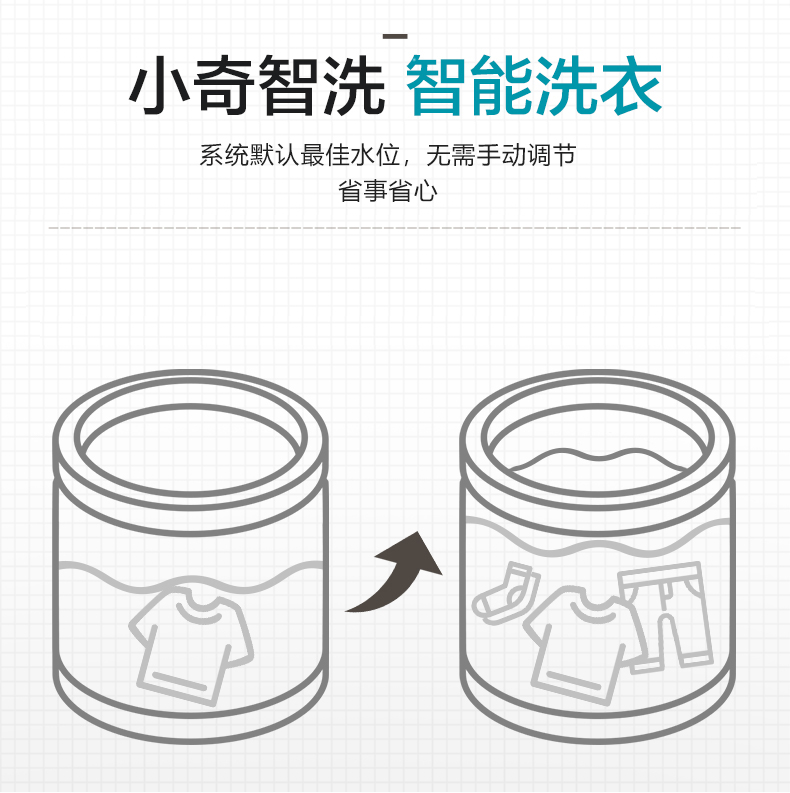 小奇智洗 智能洗衣

系统默认最佳水位，无需手动调节
省事省心